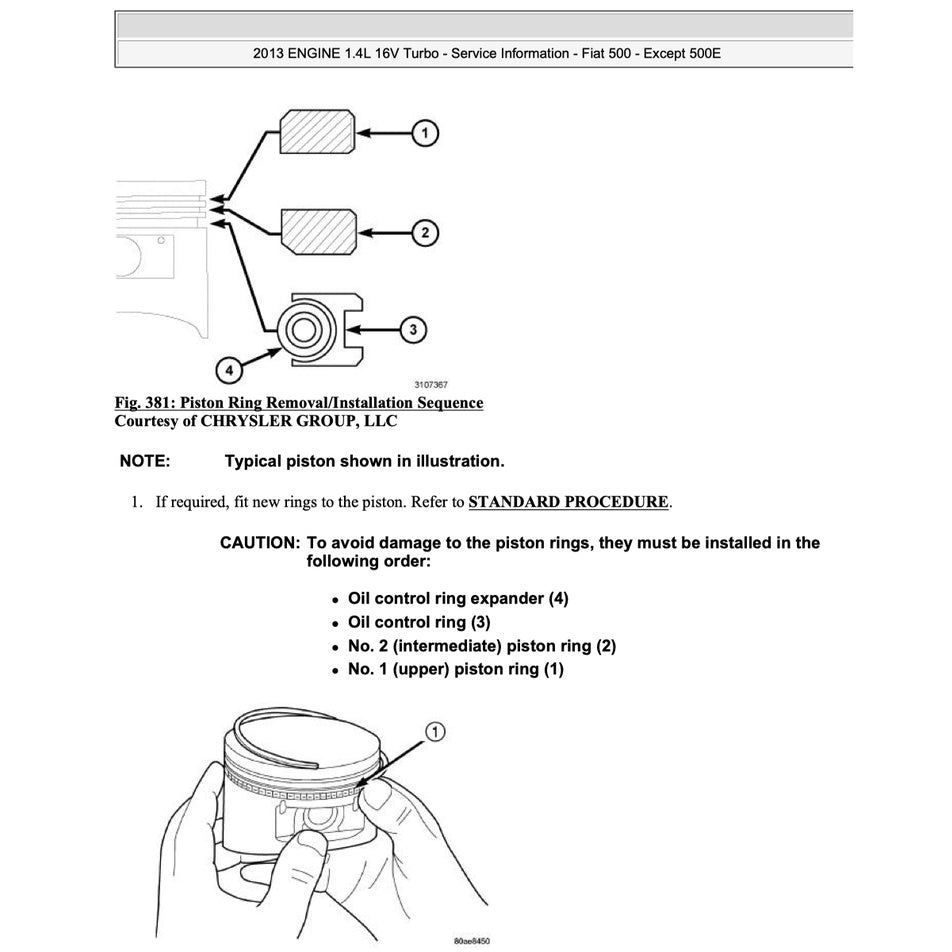 2013 ENGINE 1.4L 16V Turbo - Service Information - Fiat 500 - Except 500E

1
2
3
4
3107367

Fig. 381: Piston Ring Removal/Installation Sequence
Courtesy of CHRYSLER GROUP, LLC

NOTE: Typical piston shown in illustration.

1. If required, fit new rings to the piston. Refer to STANDARD PROCEDURE.

CAUTION: To avoid damage to the piston rings, they must be installed in the following order:

- Oil control ring expander (4)
- Oil control ring (3)
- No. 2 (intermediate) piston ring (2)
- No. 1 (upper) piston ring (1)

1
80ae8450