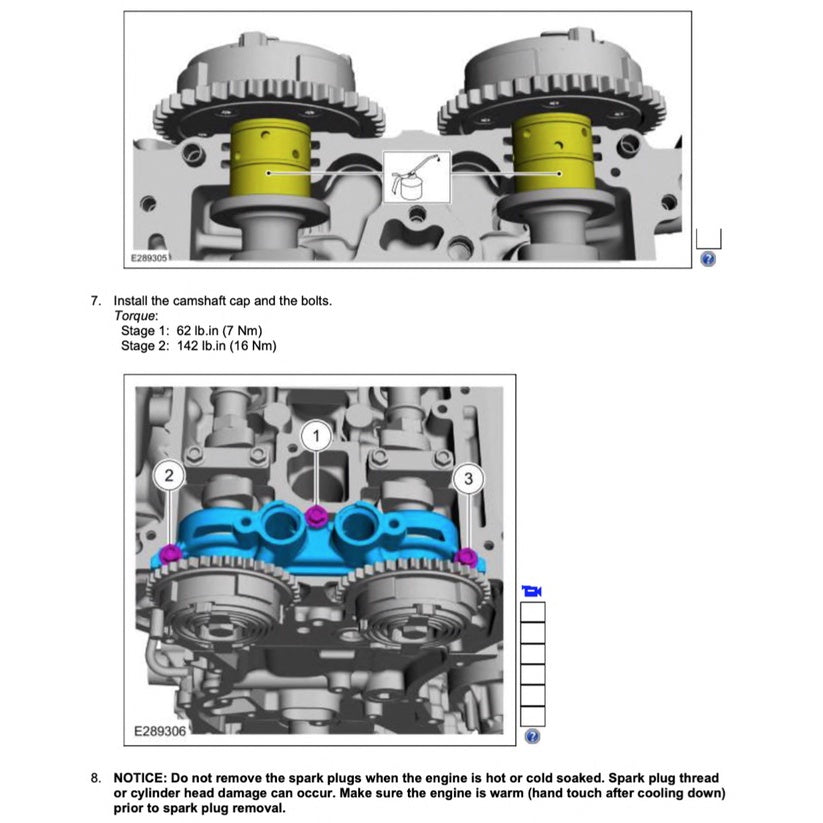 E289305

7. Install the camshaft cap and the bolts.
Torque:
Stage 1: 62 lb.in (7 Nm)
Stage 2: 142 lb.in (16 Nm)

1
2
3

E289306

8. NOTICE: Do not remove the spark plugs when the engine is hot or cold soaked. Spark plug thread or cylinder head damage can occur. Make sure the engine is warm (hand touch after cooling down) prior to spark plug removal.