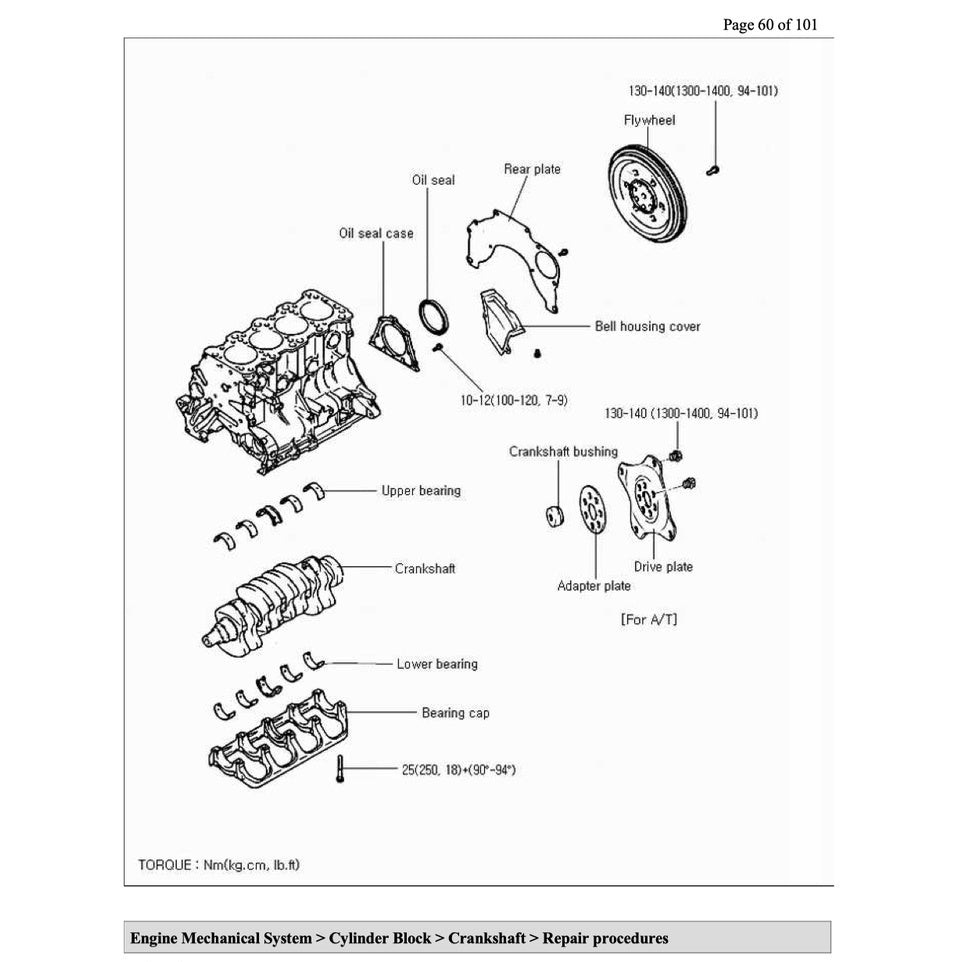 Page 60 of 101

130-140(1300-1400, 94-101)

Flywheel

Rear plate

Oil seal

Oil seal case

Bell housing cover

10-12(100-120, 7-9)

130-140 (1300-1400, 94-101)

Crankshaft bushing

Upper bearing

Crankshaft

Drive plate

Adapter plate

[For A/T]

Lower bearing

Bearing cap

25(250, 18)+(90°-94°)

TORQUE : Nm(kg.cm, lb.ft)

Engine Mechanical System > Cylinder Block > Crankshaft > Repair procedures