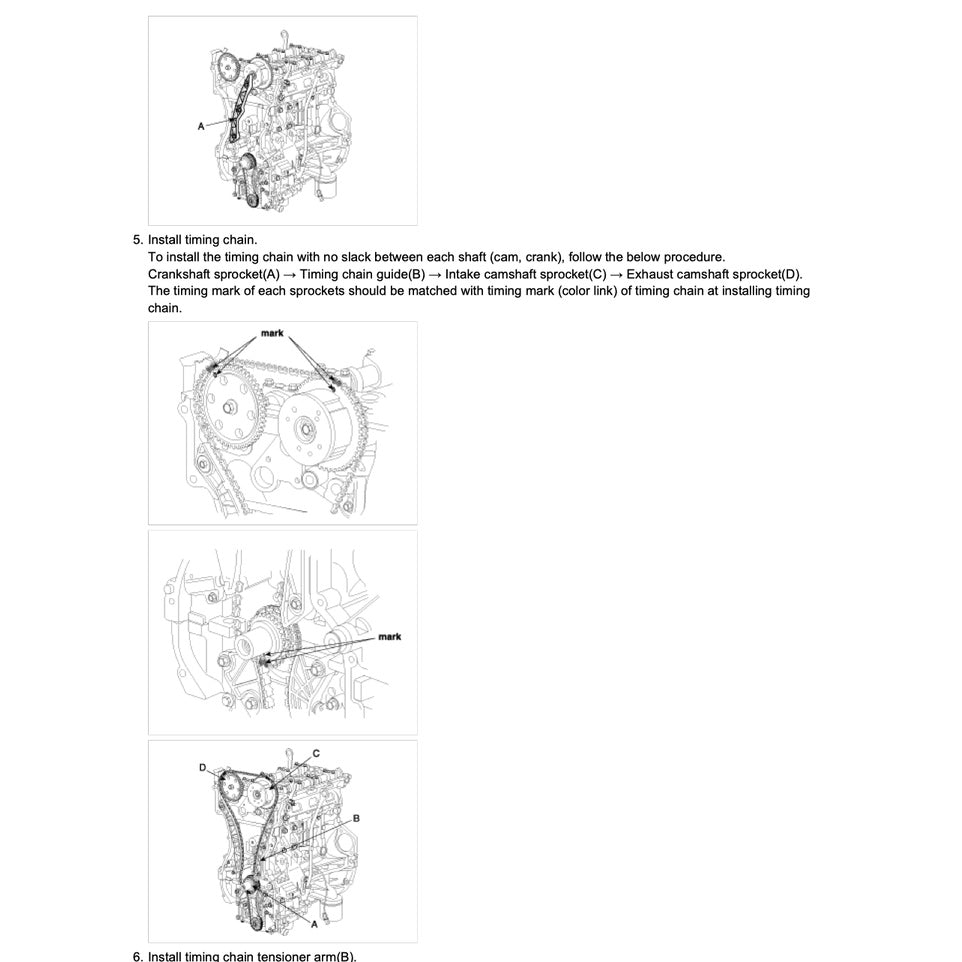 A

5. Install timing chain.
To install the timing chain with no slack between each shaft (cam, crank), follow the below procedure.
Crankshaft sprocket(A) → Timing chain guide(B) → Intake camshaft sprocket(C) → Exhaust camshaft sprocket(D).
The timing mark of each sprockets should be matched with timing mark (color link) of timing chain at installing timing chain.

mark

mark

D
C
B
A

6. Install timing chain tensioner arm(B).