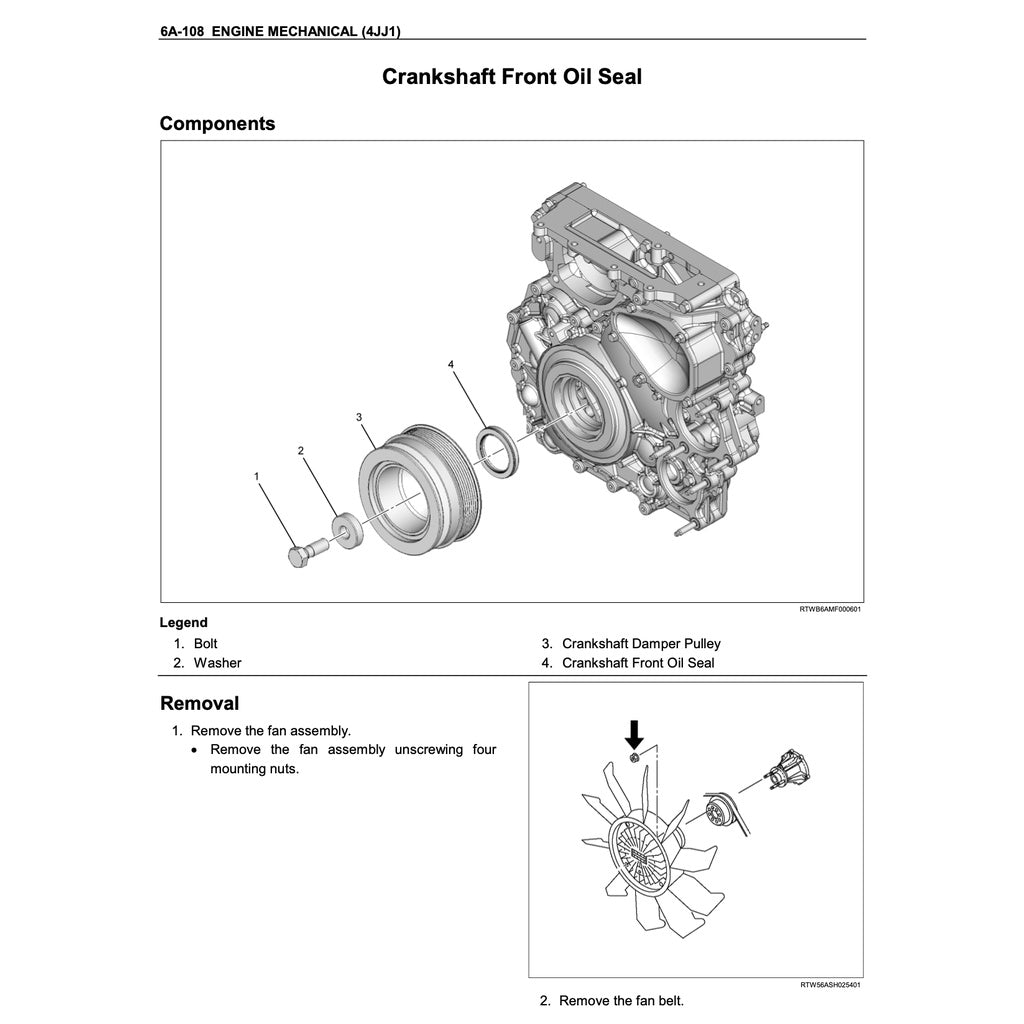 6A-108 ENGINE MECHANICAL (4JJ1)

Crankshaft Front Oil Seal

Components

4
3
2
1

RTWB6AMF000601

Legend
1. Bolt
2. Washer
3. Crankshaft Damper Pulley
4. Crankshaft Front Oil Seal

Removal
1. Remove the fan assembly.
• Remove the fan assembly unscrewing four mounting nuts.

RTW56ASH025401

2. Remove the fan belt.