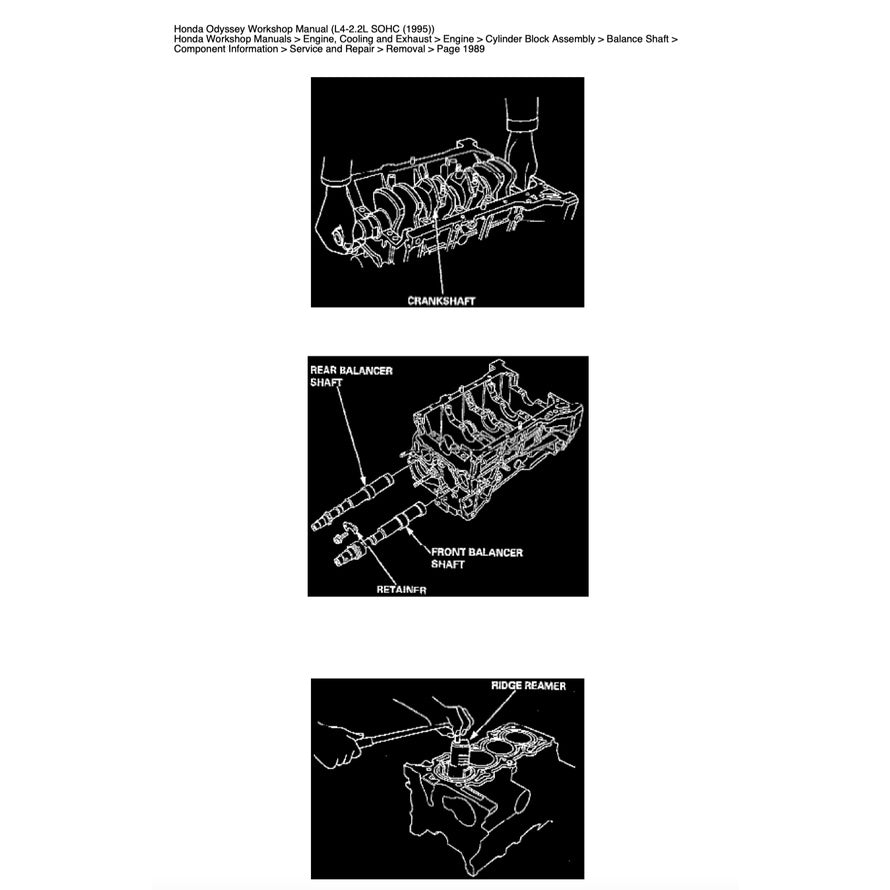 Honda Odyssey Workshop Manual (L4-2.2L SOHC (1995))
Honda Workshop Manuals > Engine, Cooling and Exhaust > Engine > Cylinder Block Assembly > Balance Shaft > Component Information > Service and Repair > Removal > Page 1989

CRANKSHAFT

REAR BALANCER SHAFT

FRONT BALANCER SHAFT

RETAINER

RIDGE REAMER