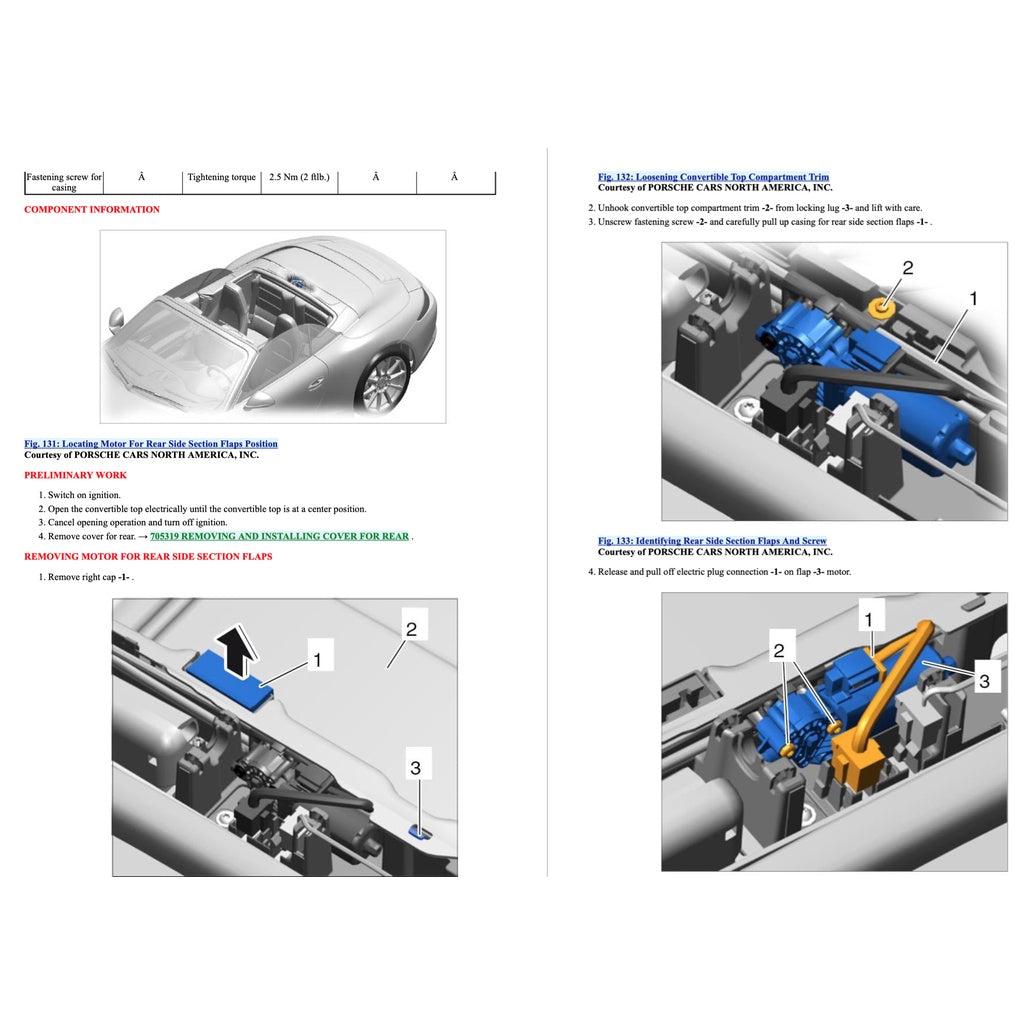 | Fastening screw for casing | Â | Tightening torque | 2.5 Nm (2 ftlb.) | Â | Â |
|---|---|---|---|---|---|

COMPONENT INFORMATION

Fig. 131: Locating Motor For Rear Side Section Flaps Position
Courtesy of PORSCHE CARS NORTH AMERICA, INC.

PRELIMINARY WORK

1. Switch on ignition.
2. Open the convertible top electrically until the convertible top is at a center position.
3. Cancel opening operation and turn off ignition.
4. Remove cover for rear. → 705319 REMOVING AND INSTALLING COVER FOR REAR .

REMOVING MOTOR FOR REAR SIDE SECTION FLAPS

1. Remove right cap -1- .

1
2
3

Fig. 132: Loosening Convertible Top Compartment Trim
Courtesy of PORSCHE CARS NORTH AMERICA, INC.

2. Unhook convertible top compartment trim -2- from locking lug -3- and lift with care.
3. Unscrew fastening screw -2- and carefully pull up casing for rear side section flaps -1- .

2
1

Fig. 133: Identifying Rear Side Section Flaps And Screw
Courtesy of PORSCHE CARS NORTH AMERICA, INC.

4. Release and pull off electric plug connection -1- on flap -3- motor.

1
2
3