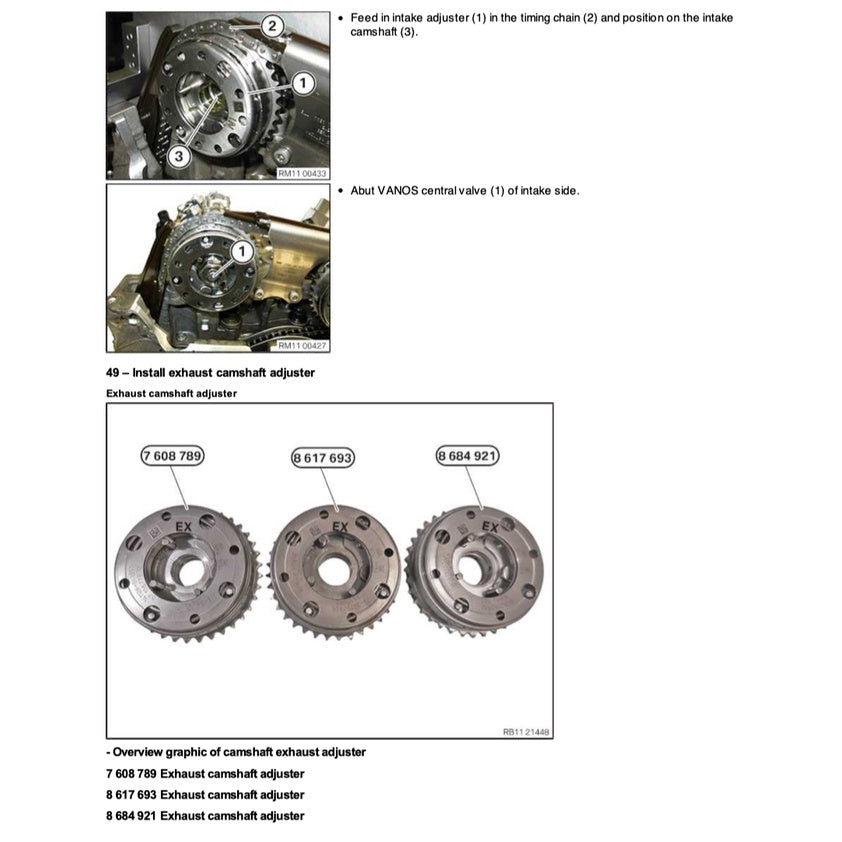 2

1

3

RM11 00433

• Feed in intake adjuster (1) in the timing chain (2) and position on the intake camshaft (3).

1

RM11 00427

• Abut VANOS central valve (1) of intake side.

49 – Install exhaust camshaft adjuster

Exhaust camshaft adjuster

7 608 789

8 617 693

8 684 921

EX

EX

EX

RB11 21448

- Overview graphic of camshaft exhaust adjuster

7 608 789 Exhaust camshaft adjuster

8 617 693 Exhaust camshaft adjuster

8 684 921 Exhaust camshaft adjuster