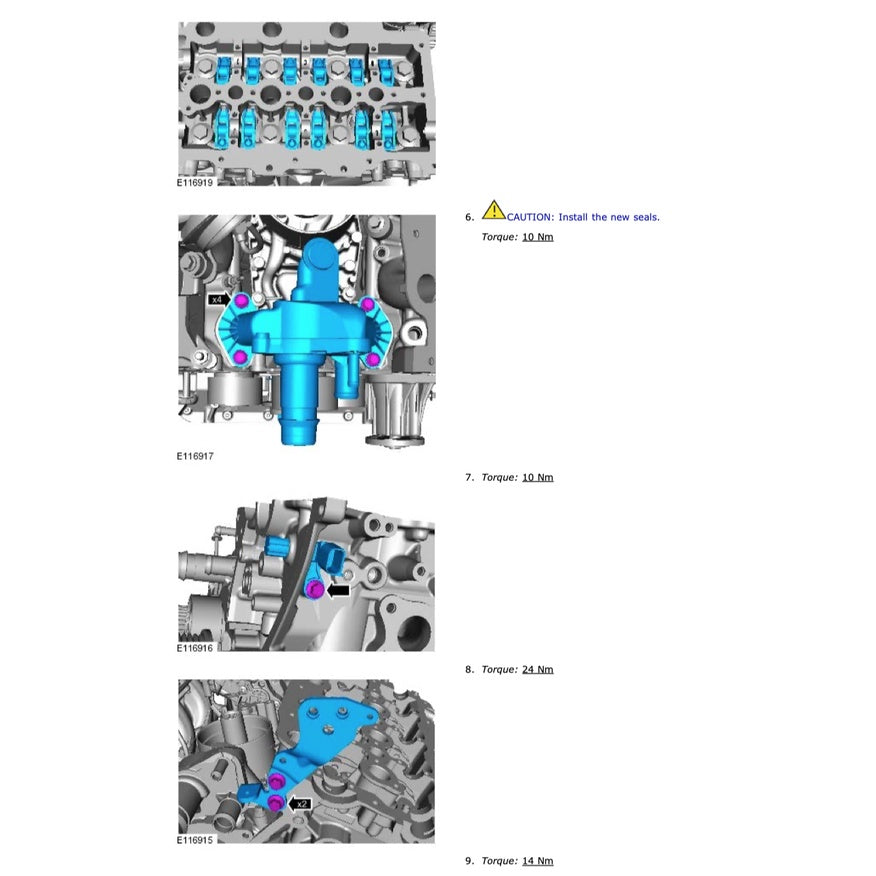 E116919

6. CAUTION: Install the new seals.

Torque: 10 Nm

x4

E116917

7. Torque: 10 Nm

E116916

8. Torque: 24 Nm

x2

E116915

9. Torque: 14 Nm