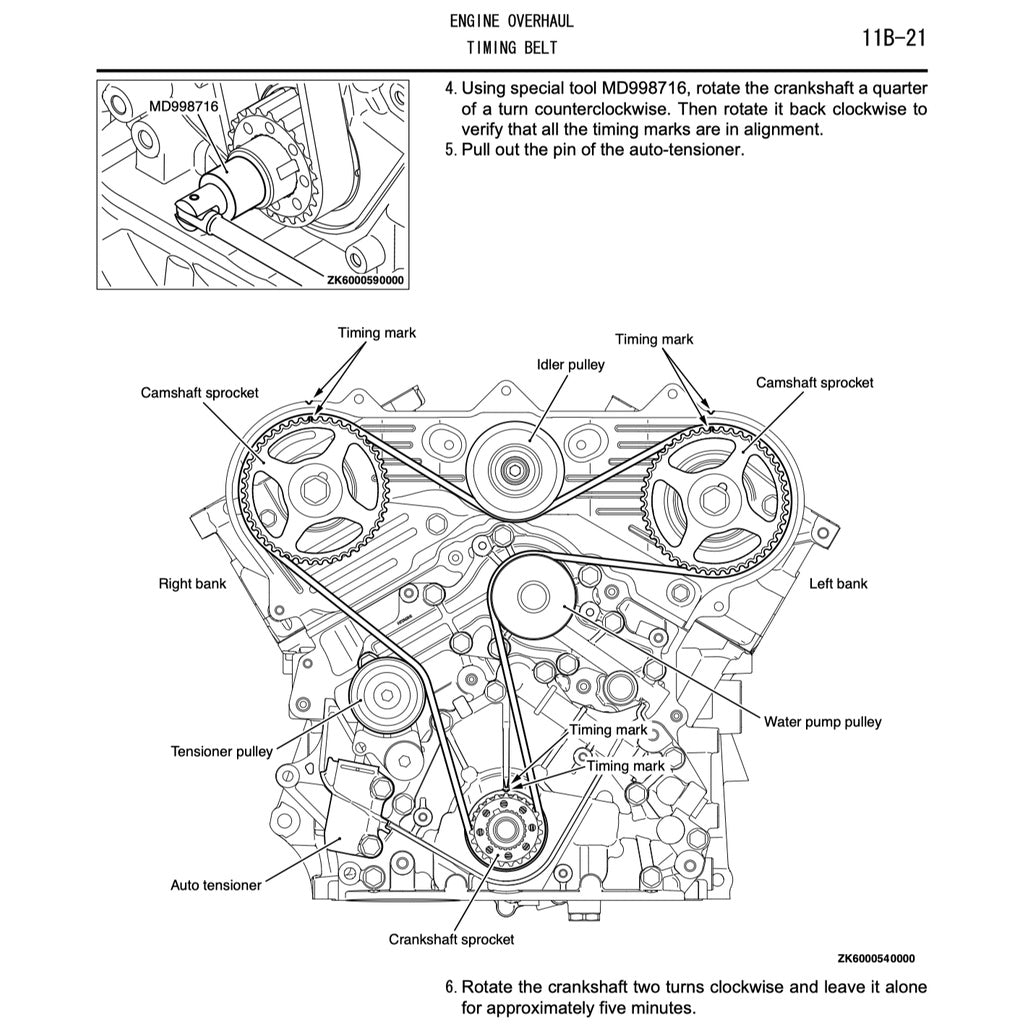 ENGINE OVERHAUL
TIMING BELT

11B-21

MD998716

ZK6000590000

4. Using special tool MD998716, rotate the crankshaft a quarter of a turn counterclockwise. Then rotate it back clockwise to verify that all the timing marks are in alignment.
5. Pull out the pin of the auto-tensioner.

Timing mark
Timing mark
Idler pulley
Camshaft sprocket
Camshaft sprocket
Right bank
Left bank
Water pump pulley
Timing mark
Timing mark
Tensioner pulley
Auto tensioner
Crankshaft sprocket

ZK6000540000

6. Rotate the crankshaft two turns clockwise and leave it alone for approximately five minutes.