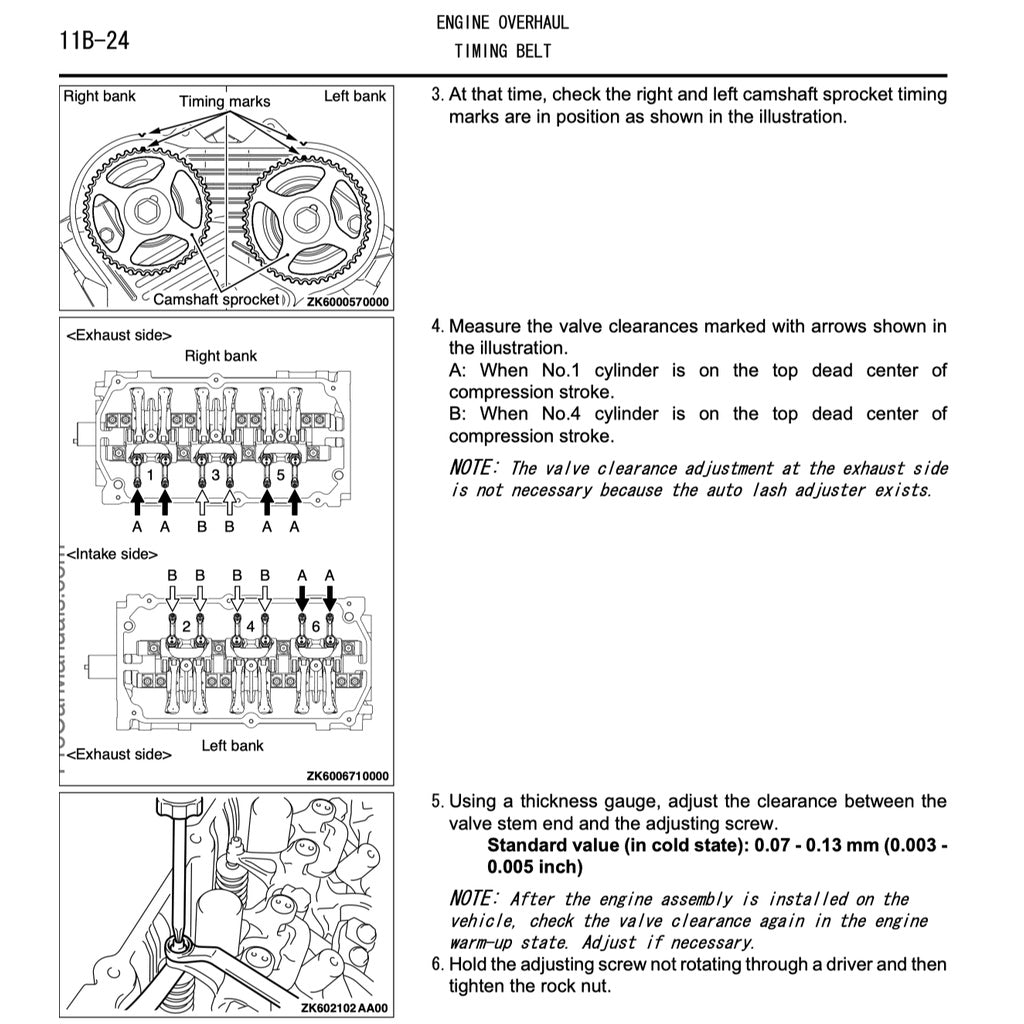 11B-24

ENGINE OVERHAUL
TIMING BELT

Right bank
Timing marks
Left bank
Camshaft sprocket
ZK6000570000

3. At that time, check the right and left camshaft sprocket timing marks are in position as shown in the illustration.

<Exhaust side>
Right bank
1 3 5
A A B B A A
<Intake side>
B B B B A A
2 4 6
<Exhaust side>
Left bank
ZK6006710000

4. Measure the valve clearances marked with arrows shown in the illustration.
A: When No.1 cylinder is on the top dead center of compression stroke.
B: When No.4 cylinder is on the top dead center of compression stroke.

NOTE: The valve clearance adjustment at the exhaust side is not necessary because the auto lash adjuster exists.

ZK602102AA00

5. Using a thickness gauge, adjust the clearance between the valve stem end and the adjusting screw.
Standard value (in cold state): 0.07 - 0.13 mm (0.003 - 0.005 inch)

NOTE: After the engine assembly is installed on the vehicle, check the valve clearance again in the engine warm-up state. Adjust if necessary.

6. Hold the adjusting screw not rotating through a driver and then tighten the rock nut.