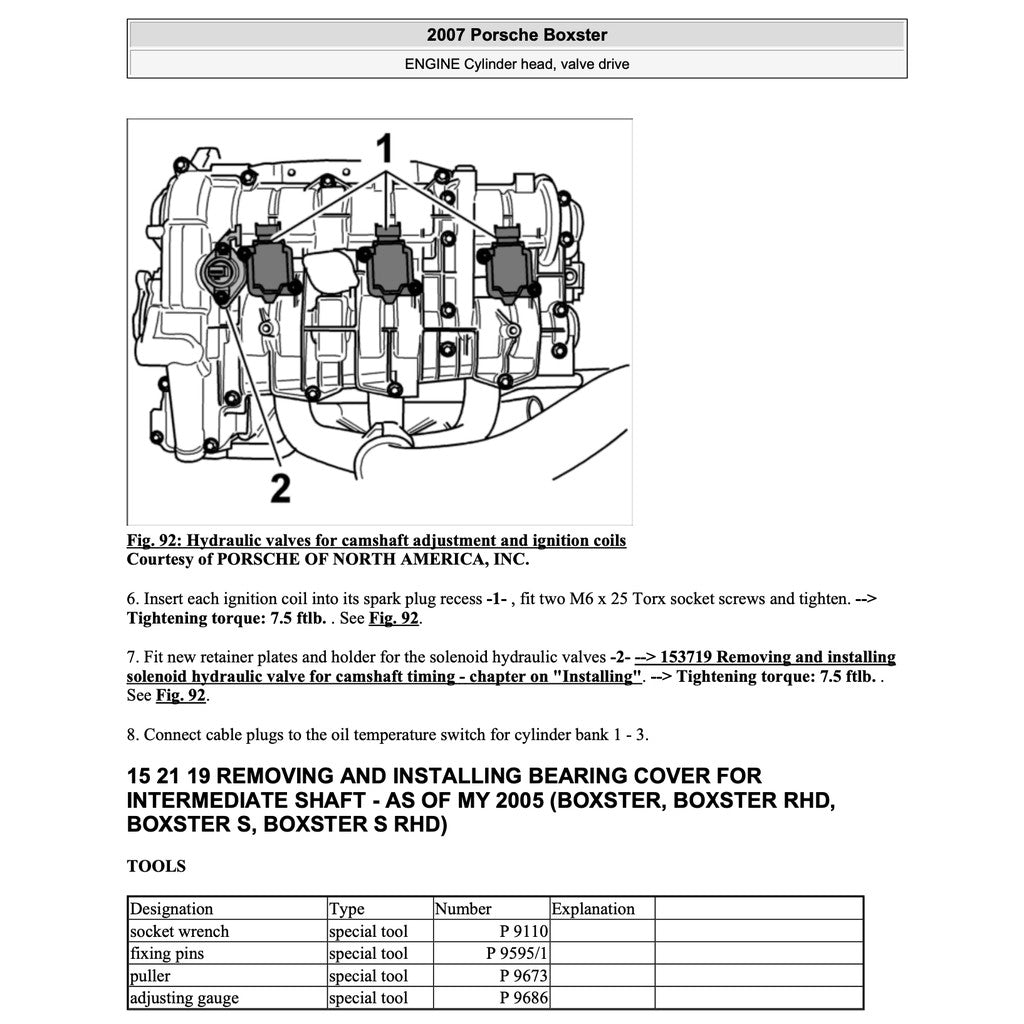 2007 Porsche Boxster

ENGINE Cylinder head, valve drive

1

2

Fig. 92: Hydraulic valves for camshaft adjustment and ignition coils
Courtesy of PORSCHE OF NORTH AMERICA, INC.

6. Insert each ignition coil into its spark plug recess -1- , fit two M6 x 25 Torx socket screws and tighten. --> Tightening torque: 7.5 ftlb. . See Fig. 92.

7. Fit new retainer plates and holder for the solenoid hydraulic valves -2- --> 153719 Removing and installing solenoid hydraulic valve for camshaft timing - chapter on "Installing". --> Tightening torque: 7.5 ftlb. . See Fig. 92.

8. Connect cable plugs to the oil temperature switch for cylinder bank 1 - 3.

15 21 19 REMOVING AND INSTALLING BEARING COVER FOR INTERMEDIATE SHAFT - AS OF MY 2005 (BOXSTER, BOXSTER RHD, BOXSTER S, BOXSTER S RHD)

TOOLS

| Designation | Type | Number | Explanation | |
|---|---|---|---|---|
| socket wrench | special tool | P 9110 | | |
| fixing pins | special tool | P 9595/1 | | |
| puller | special tool | P 9673 | | |
| adjusting gauge | special tool | P 9686 | | |