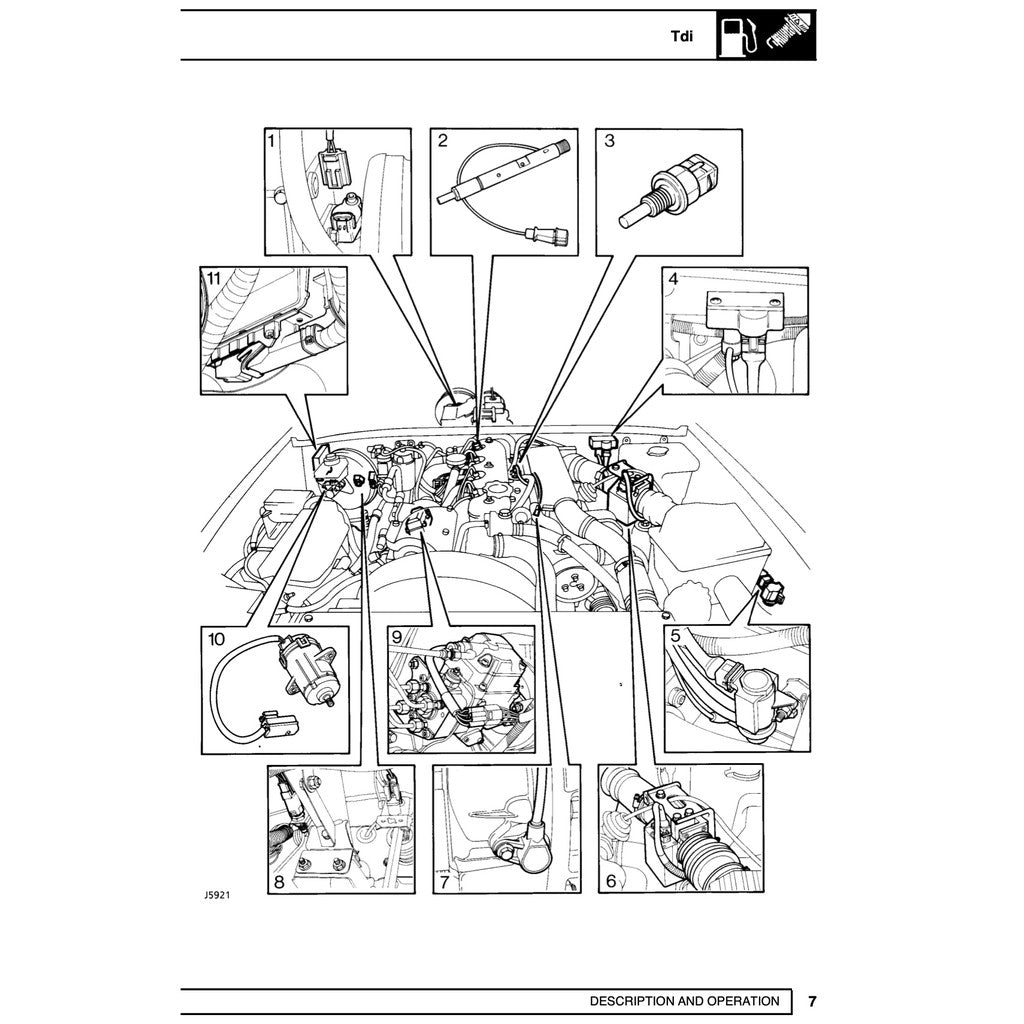 Tdi

1
2
3
11
4
10
9
5
8
7
6

J5921

DESCRIPTION AND OPERATION 7