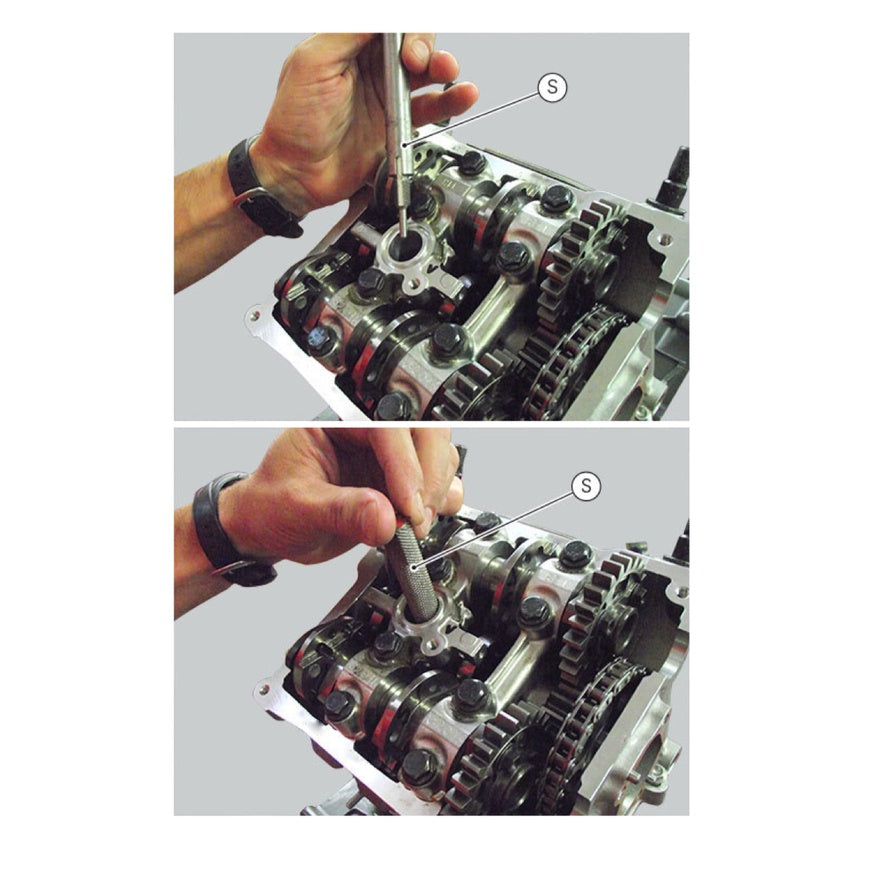 S

S