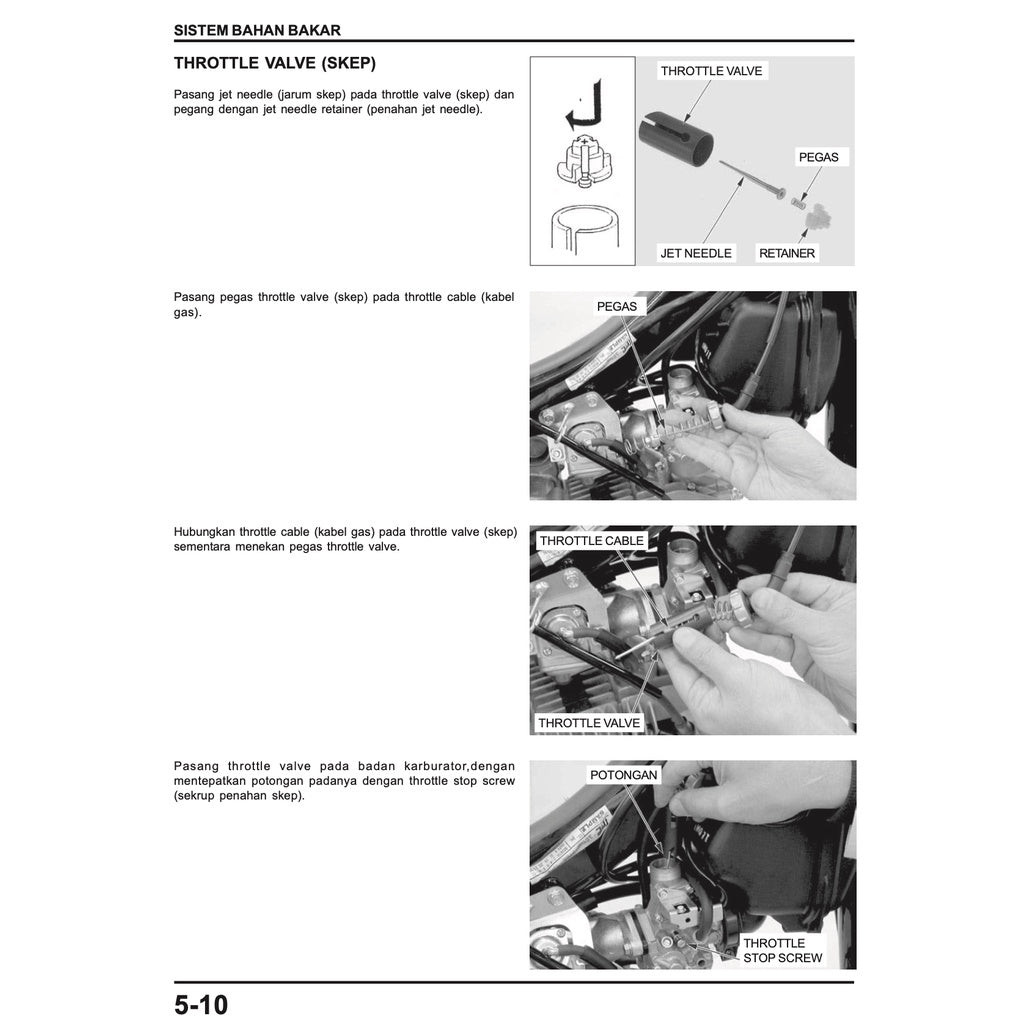 SISTEM BAHAN BAKAR

THROTTLE VALVE (SKEP)

Pasang jet needle (jarum skep) pada throttle valve (skep) dan pegang dengan jet needle retainer (penahan jet needle).

THROTTLE VALVE

PEGAS

JET NEEDLE

RETAINER

Pasang pegas throttle valve (skep) pada throttle cable (kabel gas).

PEGAS

Hubungkan throttle cable (kabel gas) pada throttle valve (skep) sementara menekan pegas throttle valve.

THROTTLE CABLE

THROTTLE VALVE

Pasang throttle valve pada badan karburator,dengan mentepatkan potongan padanya dengan throttle stop screw (sekrup penahan skep).

POTONGAN

THROTTLE STOP SCREW

5-10