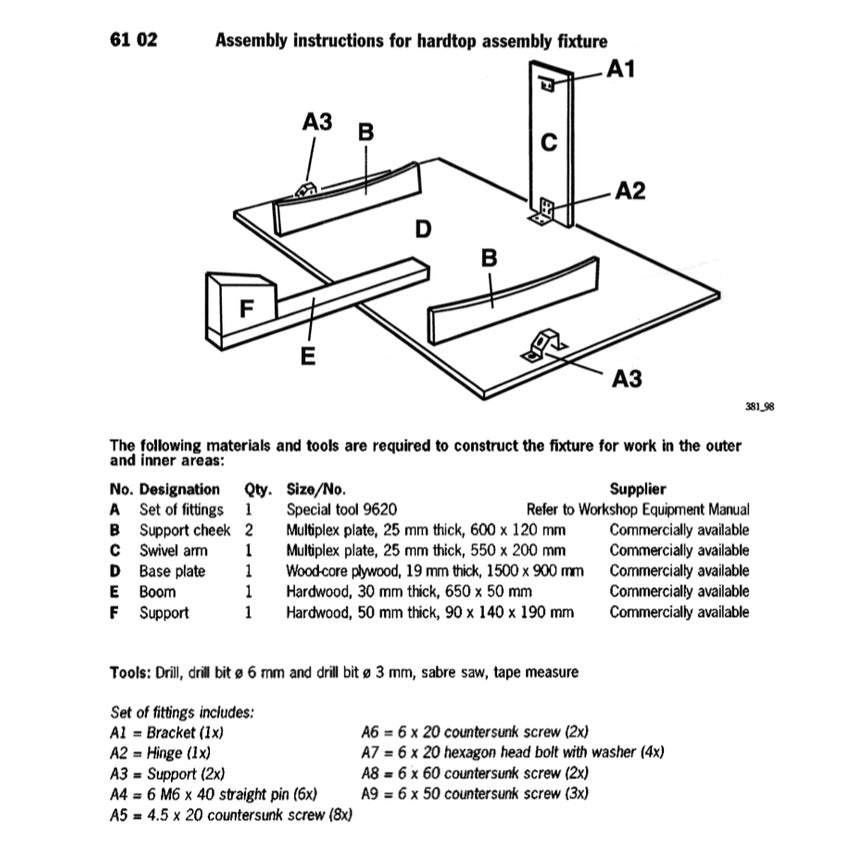 61 02 Assembly instructions for hardtop assembly fixture

A1
A3 B
C
A2
D
B
F
E
A3

381_98

The following materials and tools are required to construct the fixture for work in the outer and inner areas:

| No. | Designation | Qty. | Size/No. | Supplier |
|---|---|---|---|---|
| A | Set of fittings | 1 | Special tool 9620 | Refer to Workshop Equipment Manual |
| B | Support cheek | 2 | Multiplex plate, 25 mm thick, 600 x 120 mm | Commercially available |
| C | Swivel arm | 1 | Multiplex plate, 25 mm thick, 550 x 200 mm | Commercially available |
| D | Base plate | 1 | Wood-core plywood, 19 mm thick, 1500 x 900 mm | Commercially available |
| E | Boom | 1 | Hardwood, 30 mm thick, 650 x 50 mm | Commercially available |
| F | Support | 1 | Hardwood, 50 mm thick, 90 x 140 x 190 mm | Commercially available |

Tools: Drill, drill bit ø 6 mm and drill bit ø 3 mm, sabre saw, tape measure

Set of fittings includes:
A1 = Bracket (1x)
A2 = Hinge (1x)
A3 = Support (2x)
A4 = 6 M6 x 40 straight pin (6x)
A5 = 4.5 x 20 countersunk screw (8x)

A6 = 6 x 20 countersunk screw (2x)
A7 = 6 x 20 hexagon head bolt with washer (4x)
A8 = 6 x 60 countersunk screw (2x)
A9 = 6 x 50 countersunk screw (3x)