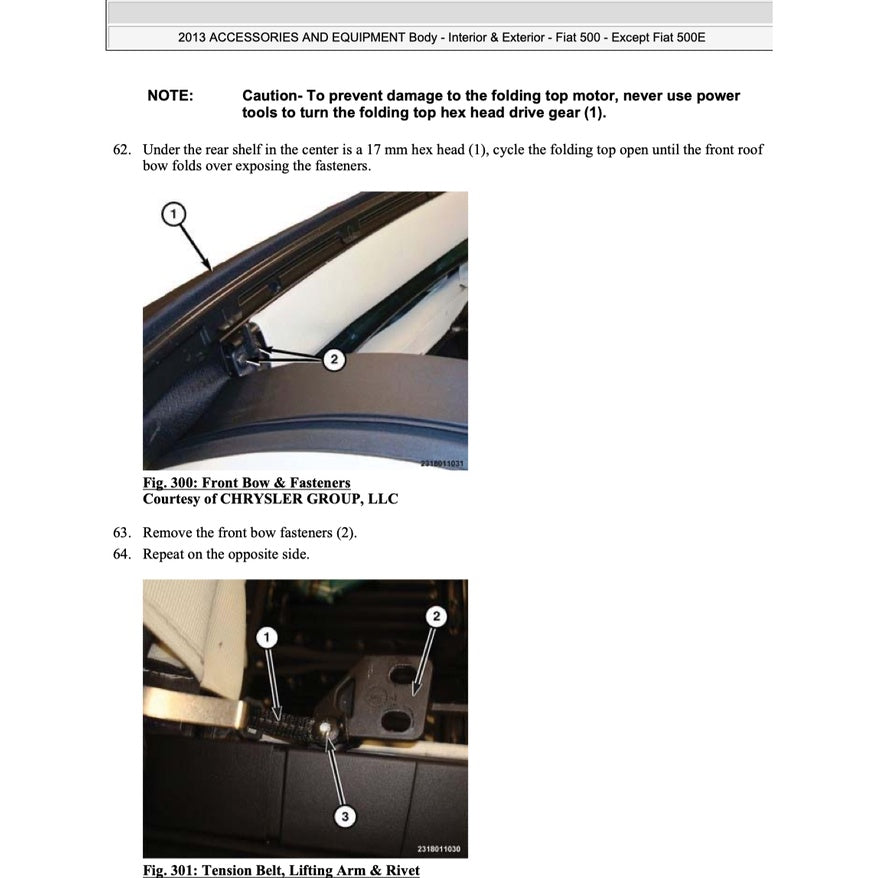 2013 ACCESSORIES AND EQUIPMENT Body - Interior & Exterior - Fiat 500 - Except Fiat 500E

NOTE: Caution- To prevent damage to the folding top motor, never use power tools to turn the folding top hex head drive gear (1).

62. Under the rear shelf in the center is a 17 mm hex head (1), cycle the folding top open until the front roof bow folds over exposing the fasteners.

1

2

2318011031

Fig. 300: Front Bow & Fasteners
Courtesy of CHRYSLER GROUP, LLC

63. Remove the front bow fasteners (2).
64. Repeat on the opposite side.

1

2

3

2318011030

Fig. 301: Tension Belt, Lifting Arm & Rivet