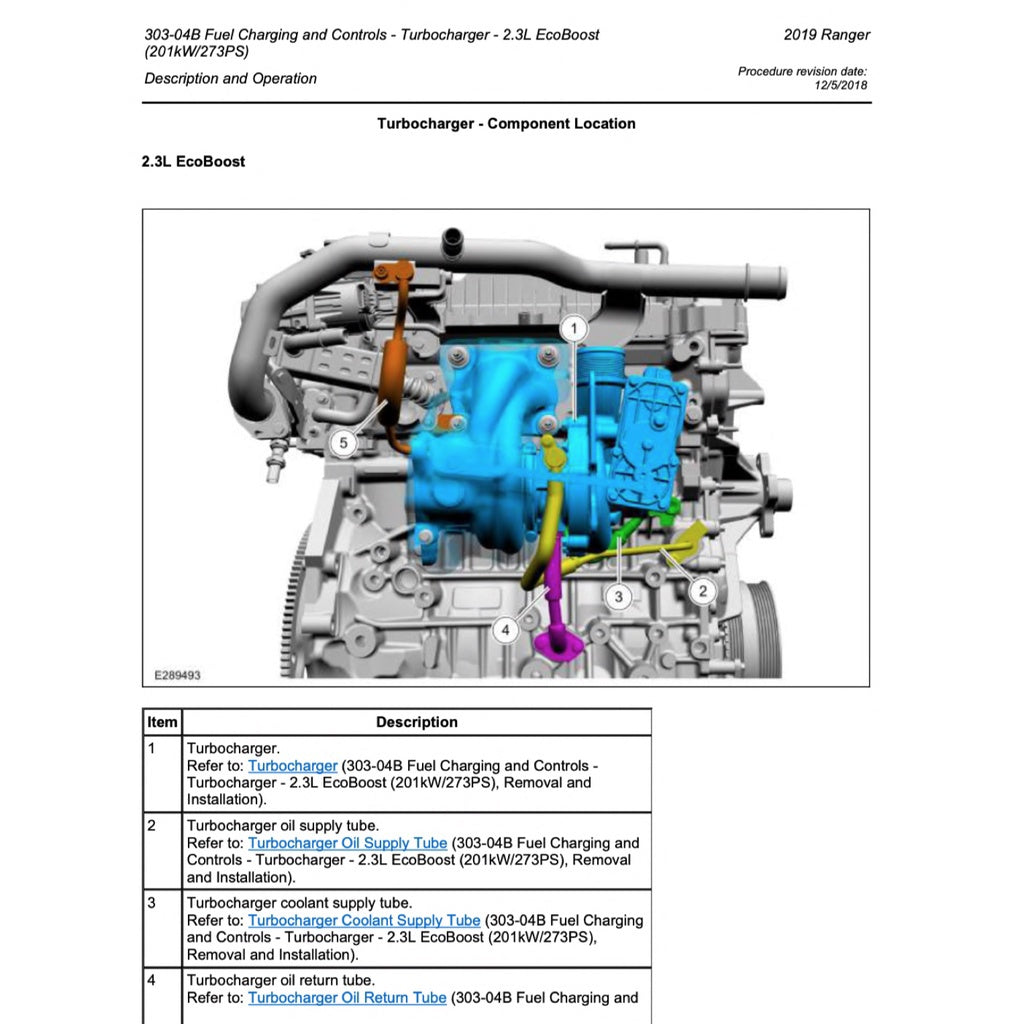 303-04B Fuel Charging and Controls - Turbocharger - 2.3L EcoBoost (201kW/273PS)

2019 Ranger

Description and Operation

Procedure revision date: 12/5/2018

Turbocharger - Component Location

2.3L EcoBoost

1
5
3
2
4
E289493

| Item | Description |
|---|---|
| 1 | Turbocharger. Refer to: Turbocharger (303-04B Fuel Charging and Controls - Turbocharger - 2.3L EcoBoost (201kW/273PS), Removal and Installation). |
| 2 | Turbocharger oil supply tube. Refer to: Turbocharger Oil Supply Tube (303-04B Fuel Charging and Controls - Turbocharger - 2.3L EcoBoost (201kW/273PS), Removal and Installation). |
| 3 | Turbocharger coolant supply tube. Refer to: Turbocharger Coolant Supply Tube (303-04B Fuel Charging and Controls - Turbocharger - 2.3L EcoBoost (201kW/273PS), Removal and Installation). |
| 4 | Turbocharger oil return tube. Refer to: Turbocharger Oil Return Tube (303-04B Fuel Charging and |