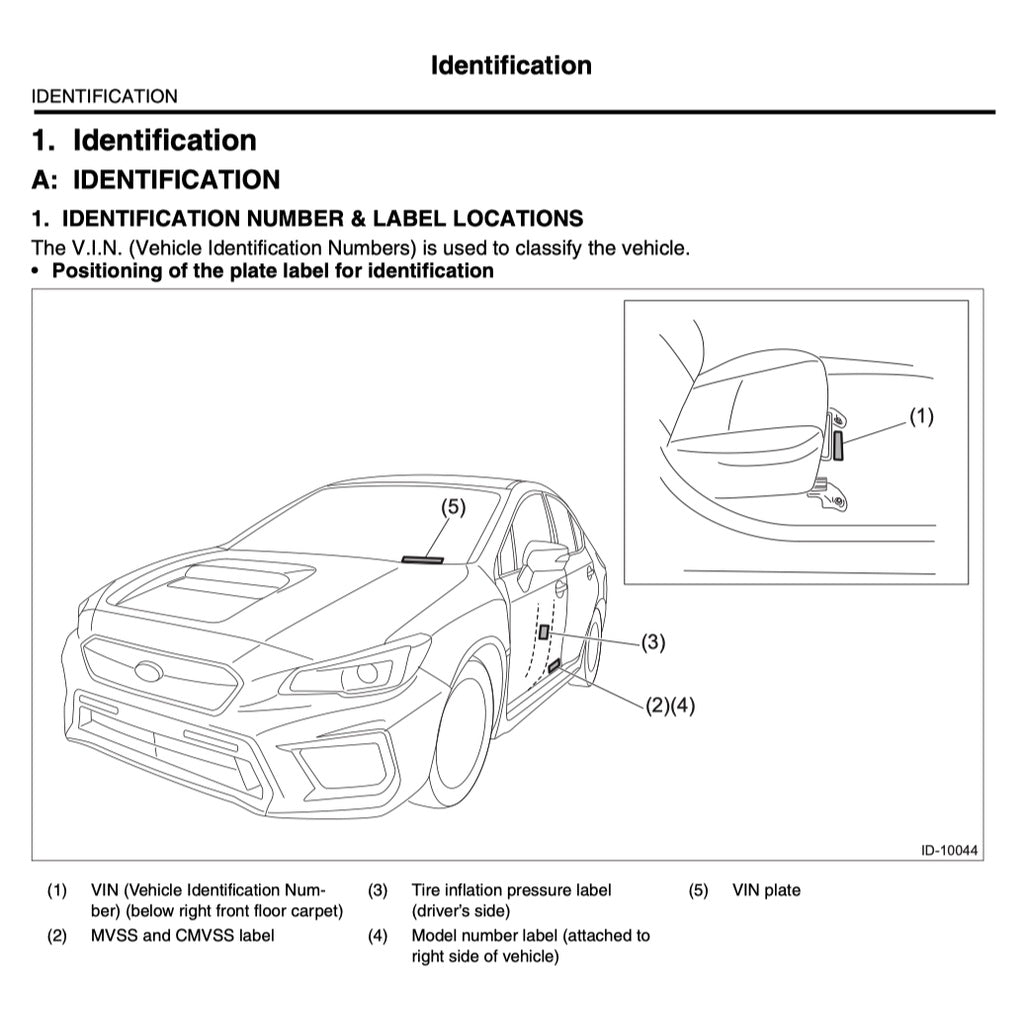 Identification

IDENTIFICATION

1. Identification

A: IDENTIFICATION

1. IDENTIFICATION NUMBER & LABEL LOCATIONS

The V.I.N. (Vehicle Identification Numbers) is used to classify the vehicle.

• Positioning of the plate label for identification

(1)

(5)

(3)

(2)(4)

ID-10044

(1) VIN (Vehicle Identification Number) (below right front floor carpet)

(2) MVSS and CMVSS label

(3) Tire inflation pressure label (driver's side)

(4) Model number label (attached to right side of vehicle)

(5) VIN plate