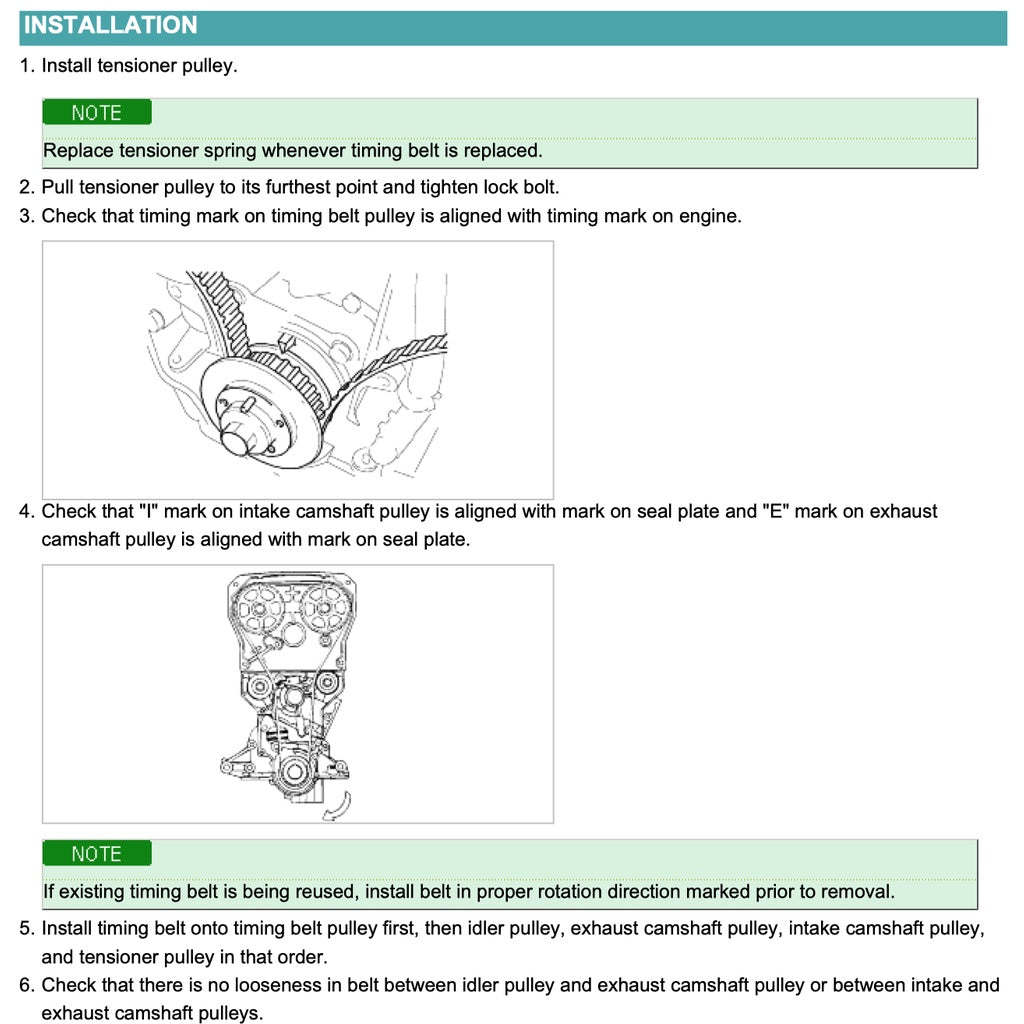 INSTALLATION

1. Install tensioner pulley.

NOTE

Replace tensioner spring whenever timing belt is replaced.

2. Pull tensioner pulley to its furthest point and tighten lock bolt.
3. Check that timing mark on timing belt pulley is aligned with timing mark on engine.

4. Check that "I" mark on intake camshaft pulley is aligned with mark on seal plate and "E" mark on exhaust camshaft pulley is aligned with mark on seal plate.

NOTE

If existing timing belt is being reused, install belt in proper rotation direction marked prior to removal.

5. Install timing belt onto timing belt pulley first, then idler pulley, exhaust camshaft pulley, intake camshaft pulley, and tensioner pulley in that order.
6. Check that there is no looseness in belt between idler pulley and exhaust camshaft pulley or between intake and exhaust camshaft pulleys.