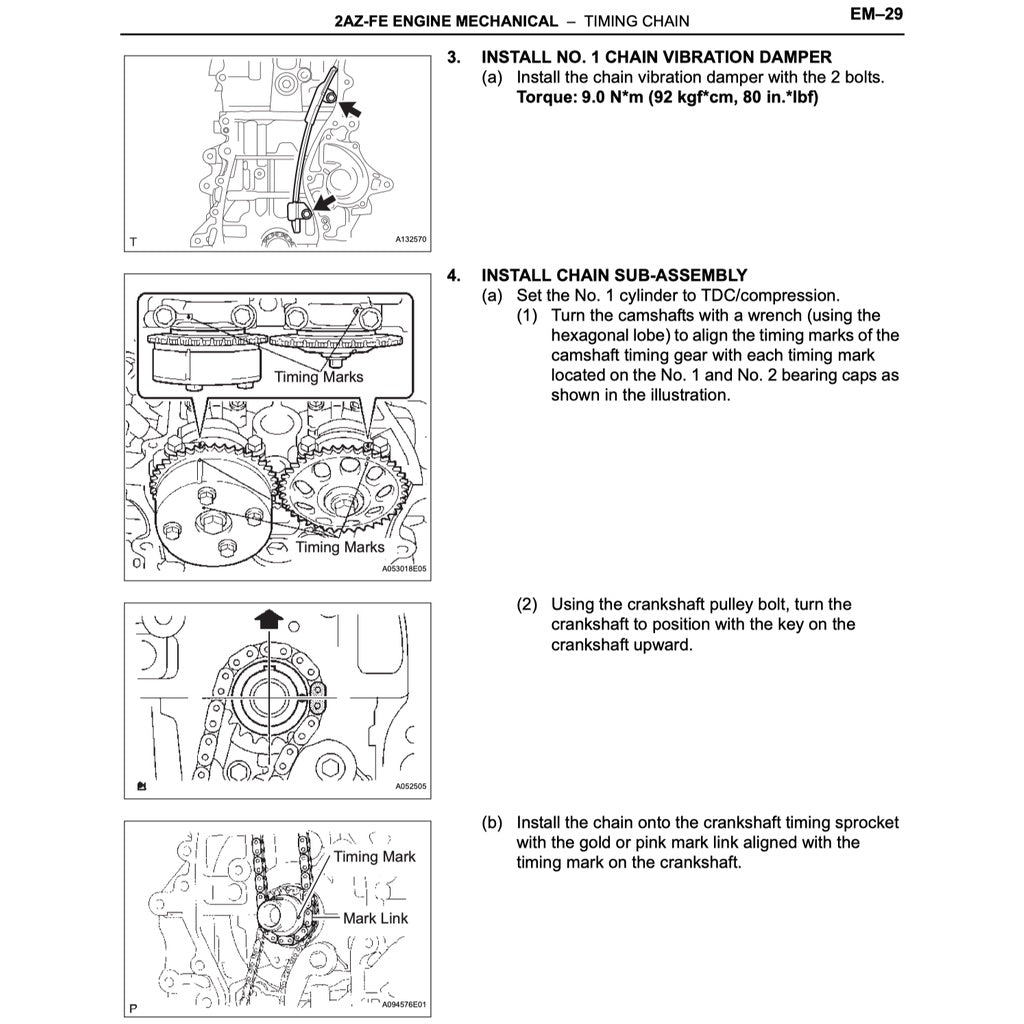 2AZ-FE ENGINE MECHANICAL – TIMING CHAIN

EM–29

T

A132570

3. INSTALL NO. 1 CHAIN VIBRATION DAMPER
(a) Install the chain vibration damper with the 2 bolts.
Torque: 9.0 N*m (92 kgf*cm, 80 in.*lbf)

Timing Marks

Timing Marks

A053018E05

4. INSTALL CHAIN SUB-ASSEMBLY
(a) Set the No. 1 cylinder to TDC/compression.
(1) Turn the camshafts with a wrench (using the hexagonal lobe) to align the timing marks of the camshaft timing gear with each timing mark located on the No. 1 and No. 2 bearing caps as shown in the illustration.

A052505

(2) Using the crankshaft pulley bolt, turn the crankshaft to position with the key on the crankshaft upward.

Timing Mark

Mark Link

P

A094576E01

(b) Install the chain onto the crankshaft timing sprocket with the gold or pink mark link aligned with the timing mark on the crankshaft.