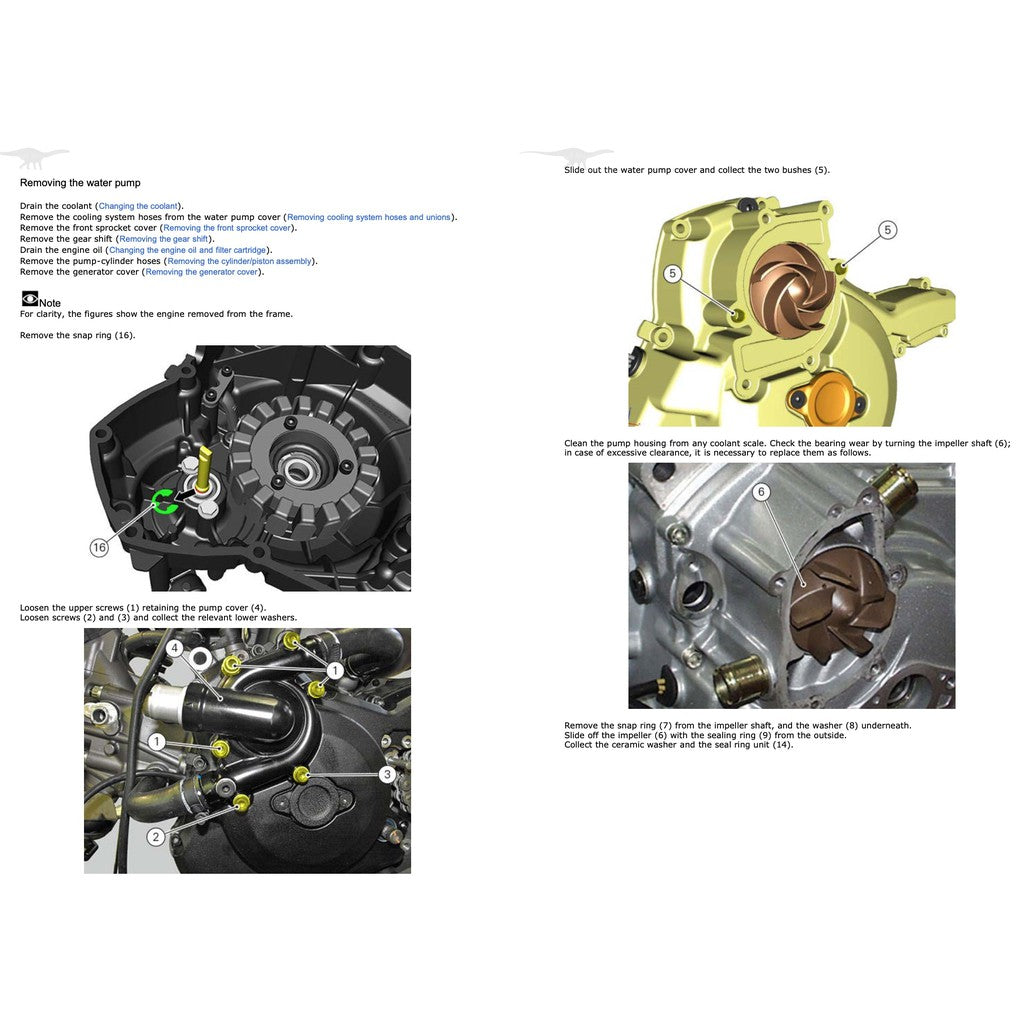 Removing the water pump

Drain the coolant (Changing the coolant).
Remove the cooling system hoses from the water pump cover (Removing cooling system hoses and unions).
Remove the front sprocket cover (Removing the front sprocket cover).
Remove the gear shift (Removing the gear shift).
Drain the engine oil (Changing the engine oil and filter cartridge).
Remove the pump-cylinder hoses (Removing the cylinder/piston assembly).
Remove the generator cover (Removing the generator cover).

Note
For clarity, the figures show the engine removed from the frame.

Remove the snap ring (16).

16

Loosen the upper screws (1) retaining the pump cover (4).
Loosen screws (2) and (3) and collect the relevant lower washers.

4
1
1
3
2

Slide out the water pump cover and collect the two bushes (5).

5
5

Clean the pump housing from any coolant scale. Check the bearing wear by turning the impeller shaft (6); in case of excessive clearance, it is necessary to replace them as follows.

6

Remove the snap ring (7) from the impeller shaft, and the washer (8) underneath.
Slide off the impeller (6) with the sealing ring (9) from the outside.
Collect the ceramic washer and the seal ring unit (14).