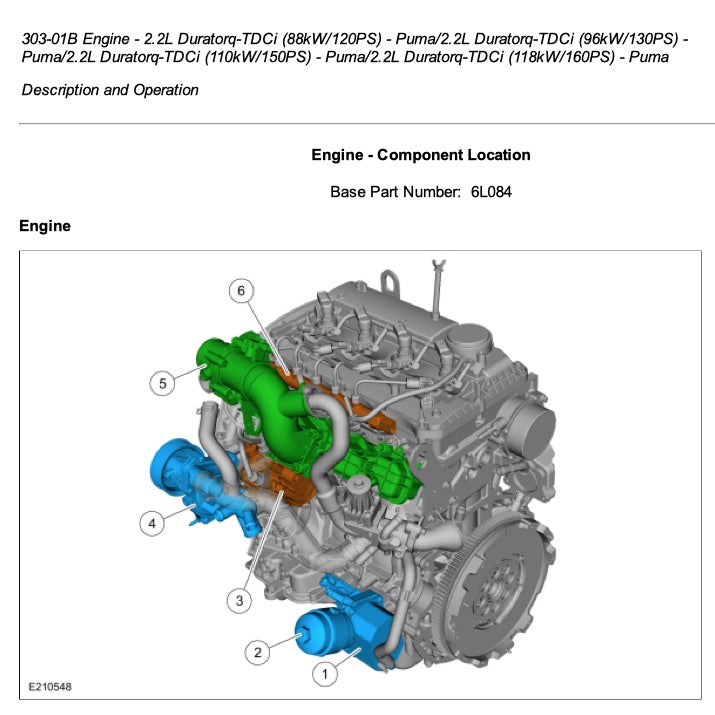 303-01B Engine - 2.2L Duratorq-TDCi (88kW/120PS) - Puma/2.2L Duratorq-TDCi (96kW/130PS) - Puma/2.2L Duratorq-TDCi (110kW/150PS) - Puma/2.2L Duratorq-TDCi (118kW/160PS) - Puma

Description and Operation

Engine - Component Location

Base Part Number: 6L084

Engine

6
5
4
3
2
1
E210548