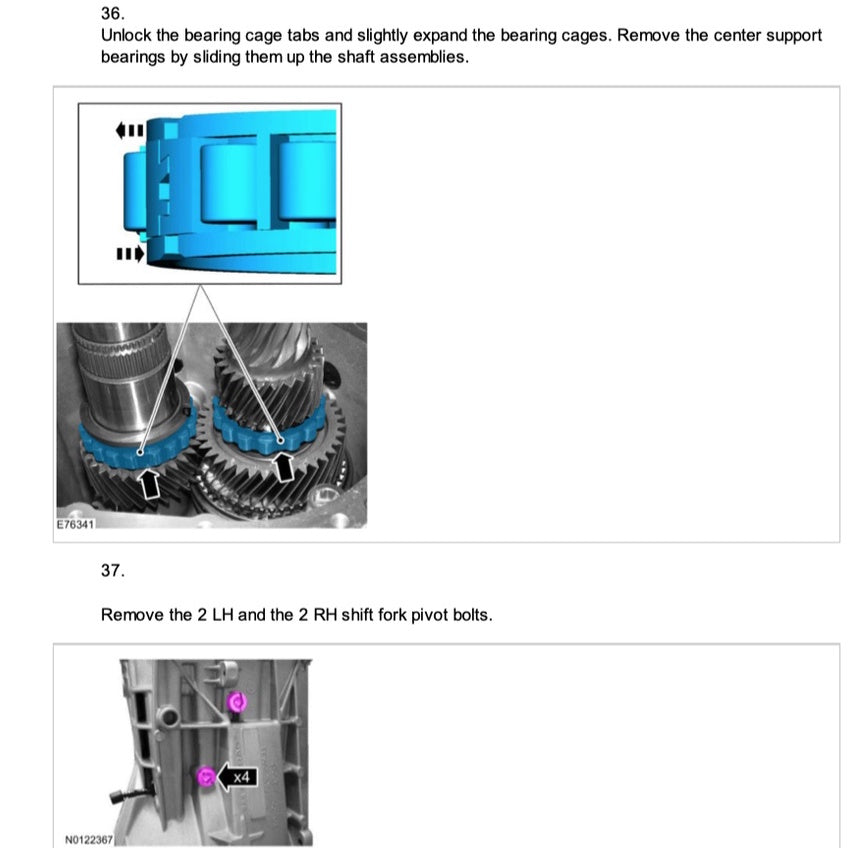 36.
Unlock the bearing cage tabs and slightly expand the bearing cages. Remove the center support bearings by sliding them up the shaft assemblies.

E76341

37.

Remove the 2 LH and the 2 RH shift fork pivot bolts.

x4

N0122367