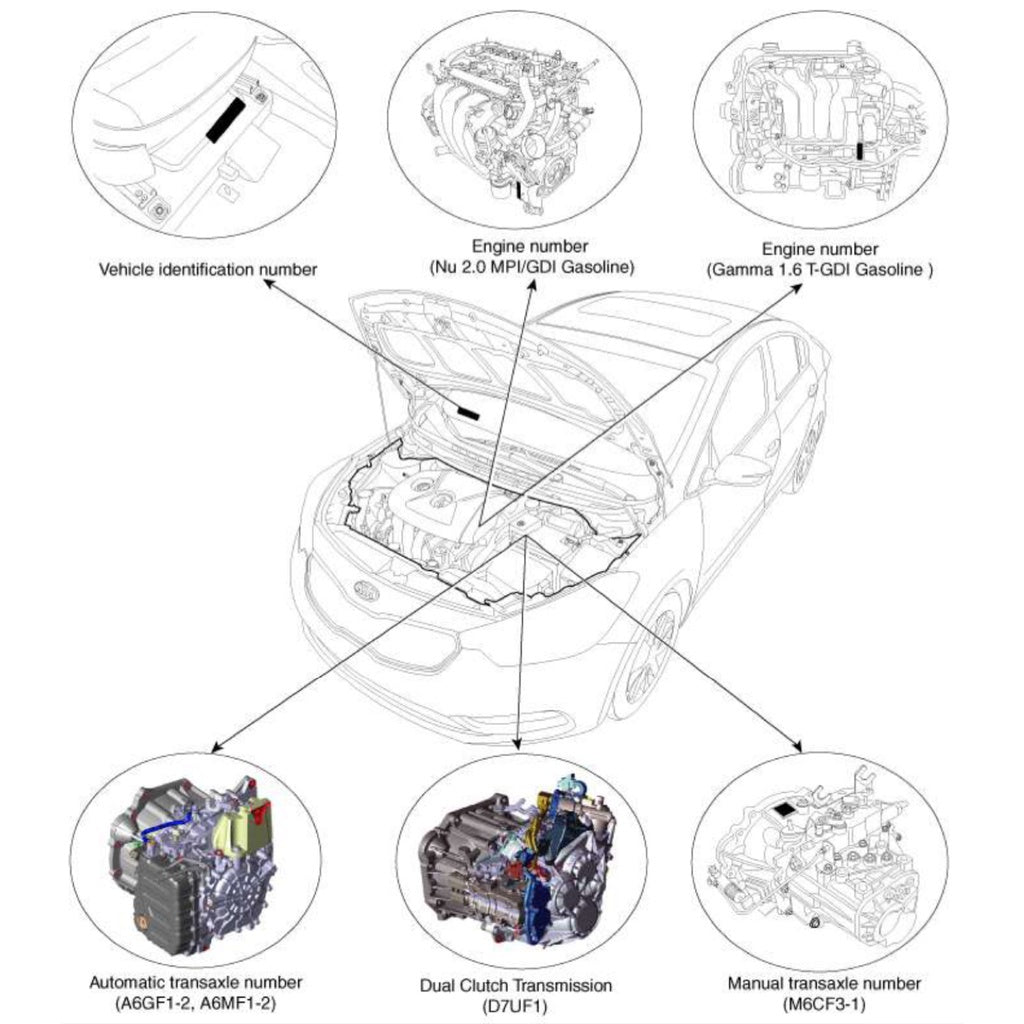 Vehicle identification number

Engine number
(Nu 2.0 MPI/GDI Gasoline)

Engine number
(Gamma 1.6 T-GDI Gasoline )

Automatic transaxle number
(A6GF1-2, A6MF1-2)

Dual Clutch Transmission
(D7UF1)

Manual transaxle number
(M6CF3-1)