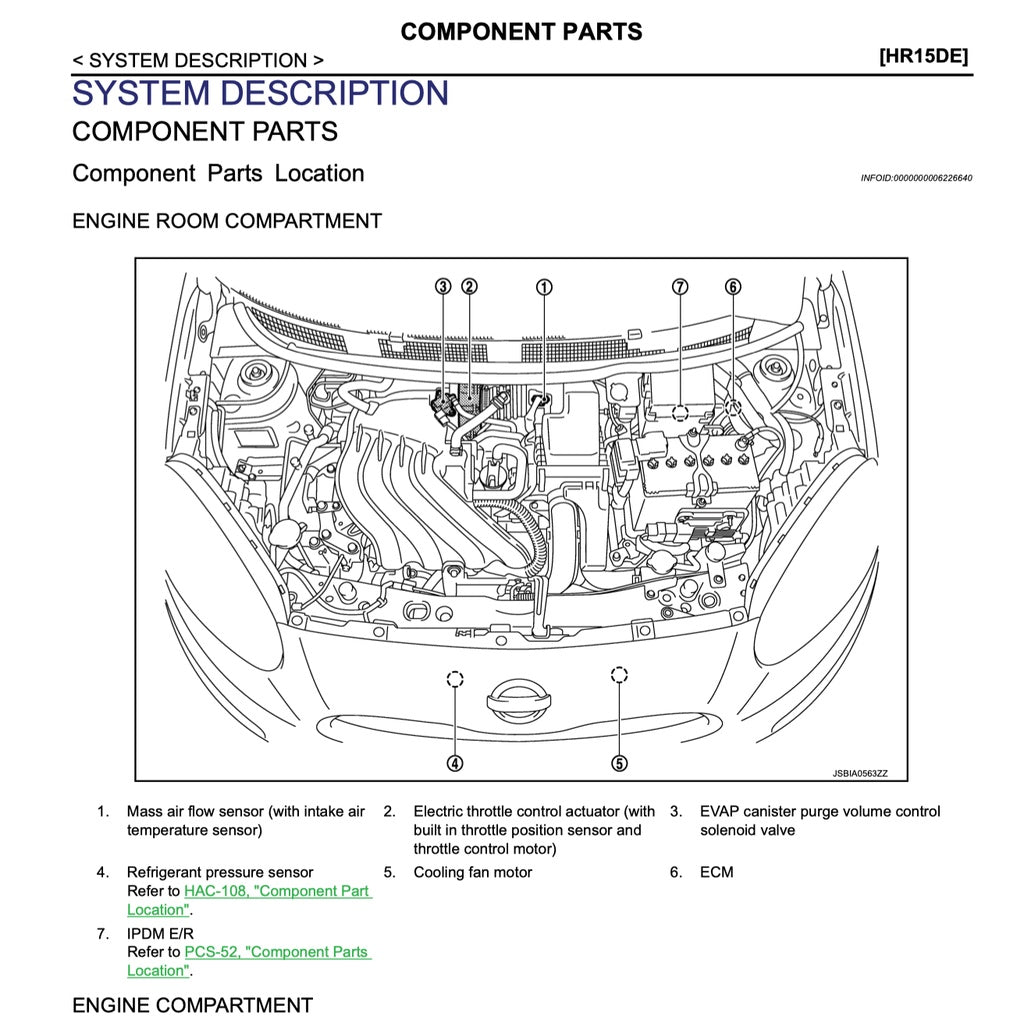 COMPONENT PARTS

< SYSTEM DESCRIPTION > [HR15DE]

SYSTEM DESCRIPTION

COMPONENT PARTS

Component Parts Location

INFOID:0000000006226640

ENGINE ROOM COMPARTMENT

③ ② ① ⑦ ⑥

④ ⑤

JSBIA0563ZZ

1. Mass air flow sensor (with intake air temperature sensor)

2. Electric throttle control actuator (with built in throttle position sensor and throttle control motor)

3. EVAP canister purge volume control solenoid valve

4. Refrigerant pressure sensor
Refer to HAC-108, "Component Part Location".

5. Cooling fan motor

6. ECM

7. IPDM E/R
Refer to PCS-52, "Component Parts Location".

ENGINE COMPARTMENT