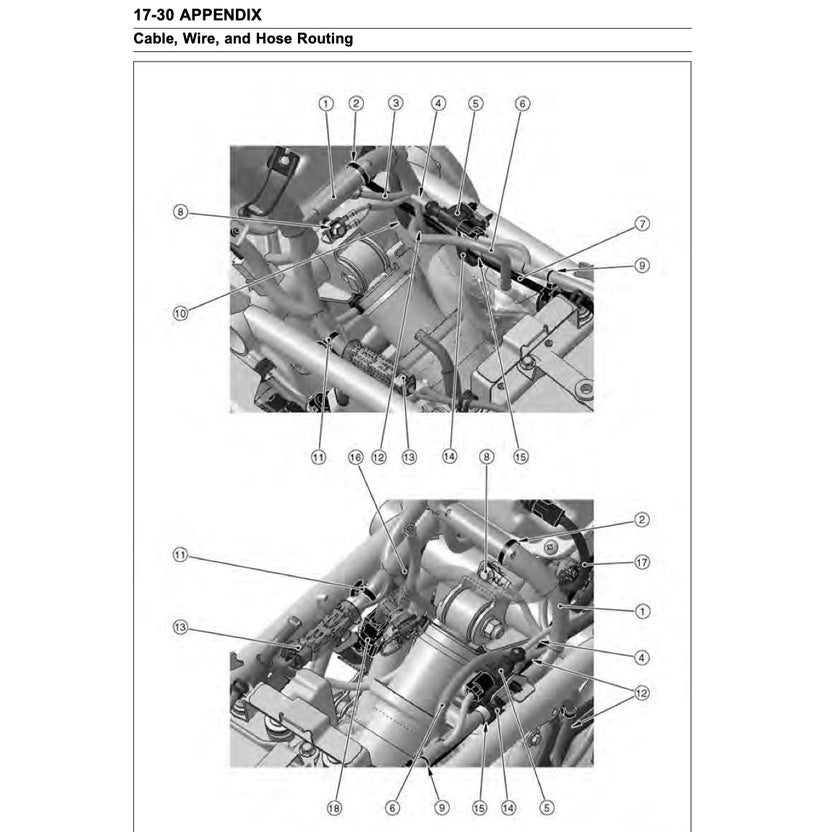 17-30 APPENDIX
Cable, Wire, and Hose Routing

1 2 3 4 5 6
8
7
9
10
11 12 13 14 15

16 8
2
11
17
1
13
4
12
18 6 9 15 14 5