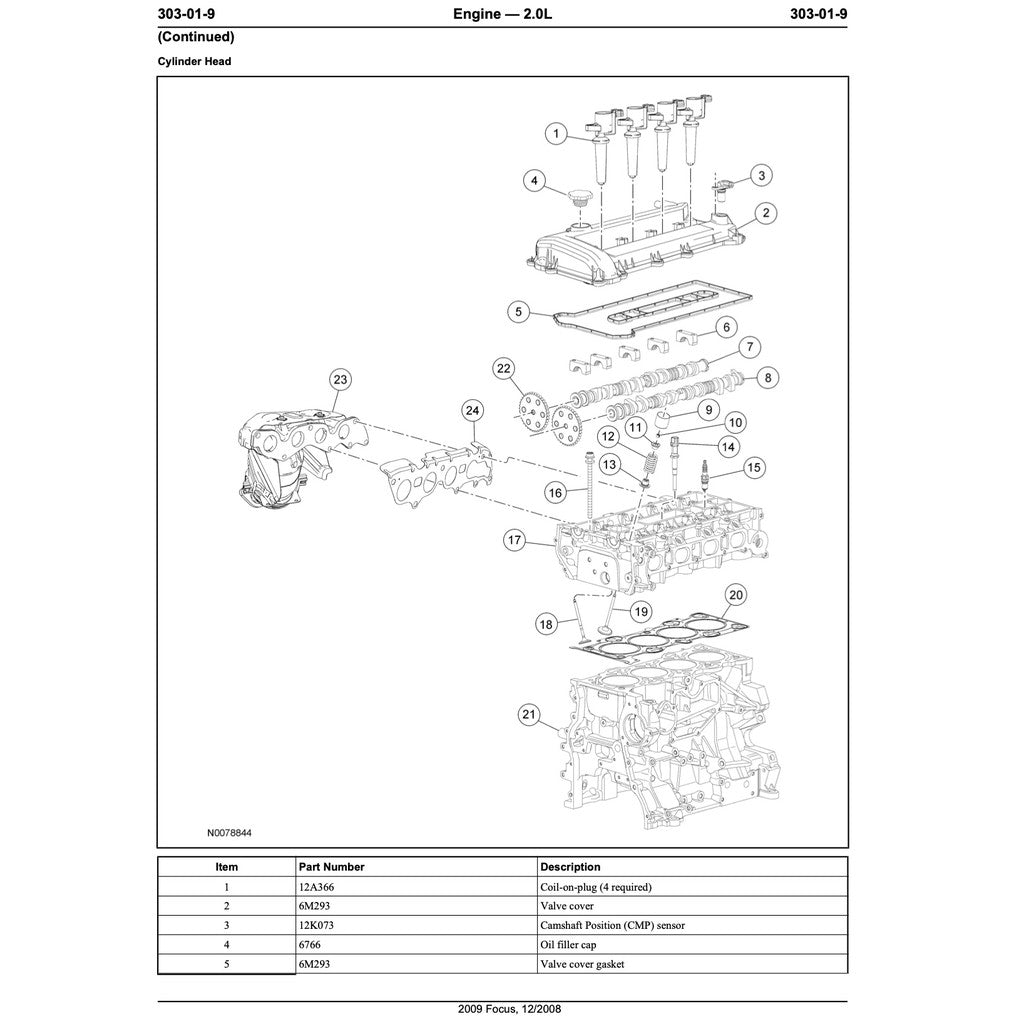 303-01-9 Engine — 2.0L 303-01-9

(Continued)

Cylinder Head

1
2
3
4
5
6
7
8
9
10
11
12
13
14
15
16
17
18
19
20
21
22
23
24

N0078844

| Item | Part Number | Description |
|---|---|---|
| 1 | 12A366 | Coil-on-plug (4 required) |
| 2 | 6M293 | Valve cover |
| 3 | 12K073 | Camshaft Position (CMP) sensor |
| 4 | 6766 | Oil filler cap |
| 5 | 6M293 | Valve cover gasket |

2009 Focus, 12/2008