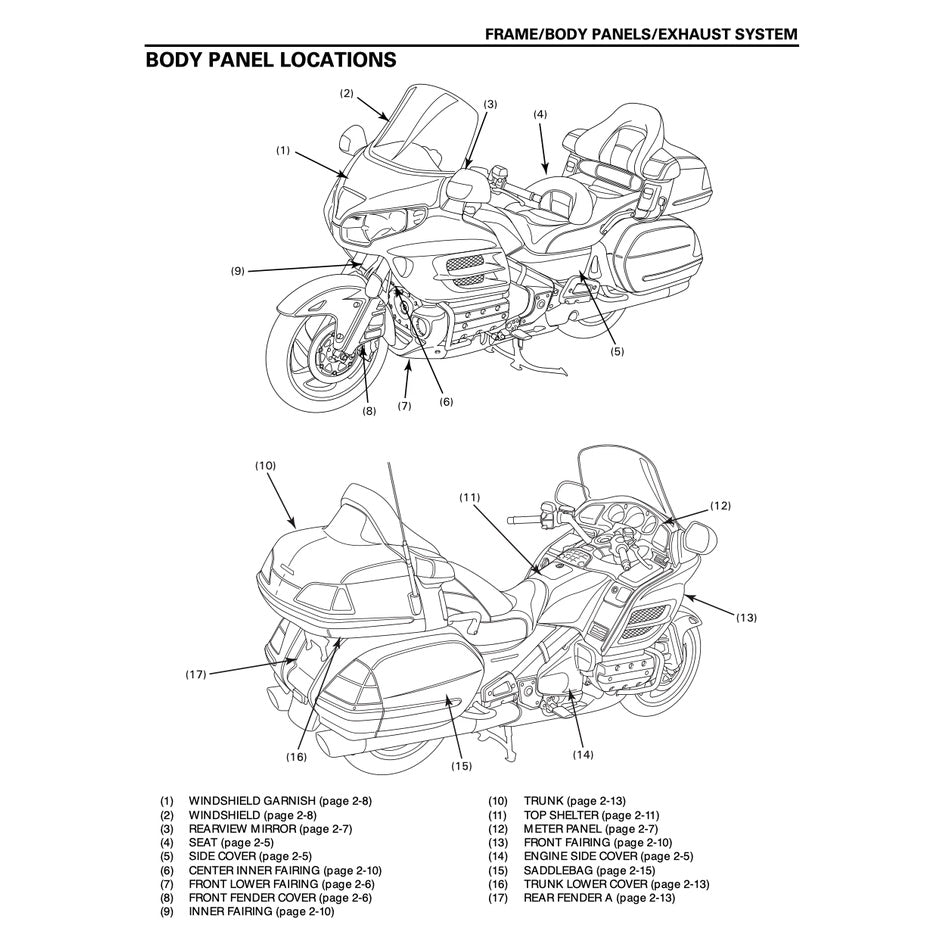 FRAME/BODY PANELS/EXHAUST SYSTEM

BODY PANEL LOCATIONS

(2)
(3)
(4)
(1)
(9)
(5)
(8)
(7)
(6)

(10)
(11)
(12)
(13)
(17)
(16)
(15)
(14)

(1) WINDSHIELD GARNISH (page 2-8)
(2) WINDSHIELD (page 2-8)
(3) REARVIEW MIRROR (page 2-7)
(4) SEAT (page 2-5)
(5) SIDE COVER (page 2-5)
(6) CENTER INNER FAIRING (page 2-10)
(7) FRONT LOWER FAIRING (page 2-6)
(8) FRONT FENDER COVER (page 2-6)
(9) INNER FAIRING (page 2-10)

(10) TRUNK (page 2-13)
(11) TOP SHELTER (page 2-11)
(12) METER PANEL (page 2-7)
(13) FRONT FAIRING (page 2-10)
(14) ENGINE SIDE COVER (page 2-5)
(15) SADDLEBAG (page 2-15)
(16) TRUNK LOWER COVER (page 2-13)
(17) REAR FENDER A (page 2-13)