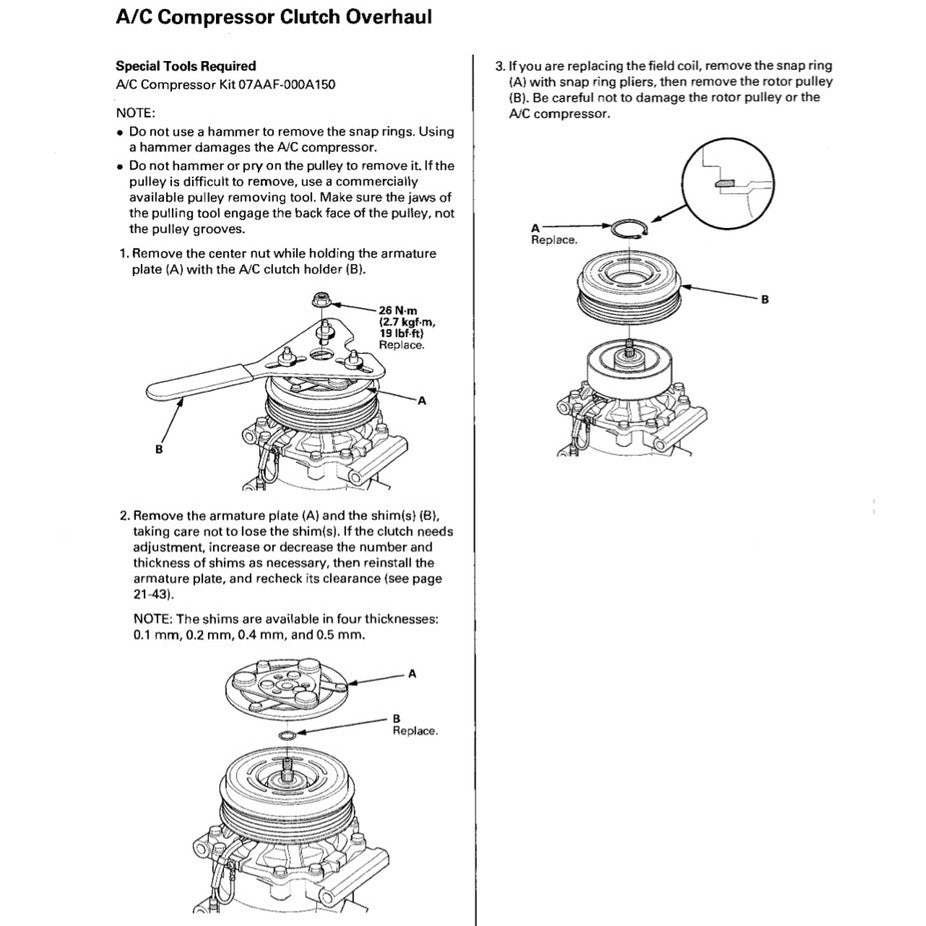 A/C Compressor Clutch Overhaul

Special Tools Required
A/C Compressor Kit 07AAF-000A150

NOTE:
• Do not use a hammer to remove the snap rings. Using a hammer damages the A/C compressor.
• Do not hammer or pry on the pulley to remove it. If the pulley is difficult to remove, use a commercially available pulley removing tool. Make sure the jaws of the pulling tool engage the back face of the pulley, not the pulley grooves.

1. Remove the center nut while holding the armature plate (A) with the A/C clutch holder (B).

26 N·m (2.7 kgf·m, 19 lbf·ft) Replace.
A
B

2. Remove the armature plate (A) and the shim(s) (B), taking care not to lose the shim(s). If the clutch needs adjustment, increase or decrease the number and thickness of shims as necessary, then reinstall the armature plate, and recheck its clearance (see page 21-43).

NOTE: The shims are available in four thicknesses: 0.1 mm, 0.2 mm, 0.4 mm, and 0.5 mm.

A
B
Replace.

3. If you are replacing the field coil, remove the snap ring (A) with snap ring pliers, then remove the rotor pulley (B). Be careful not to damage the rotor pulley or the A/C compressor.

A
Replace.
B