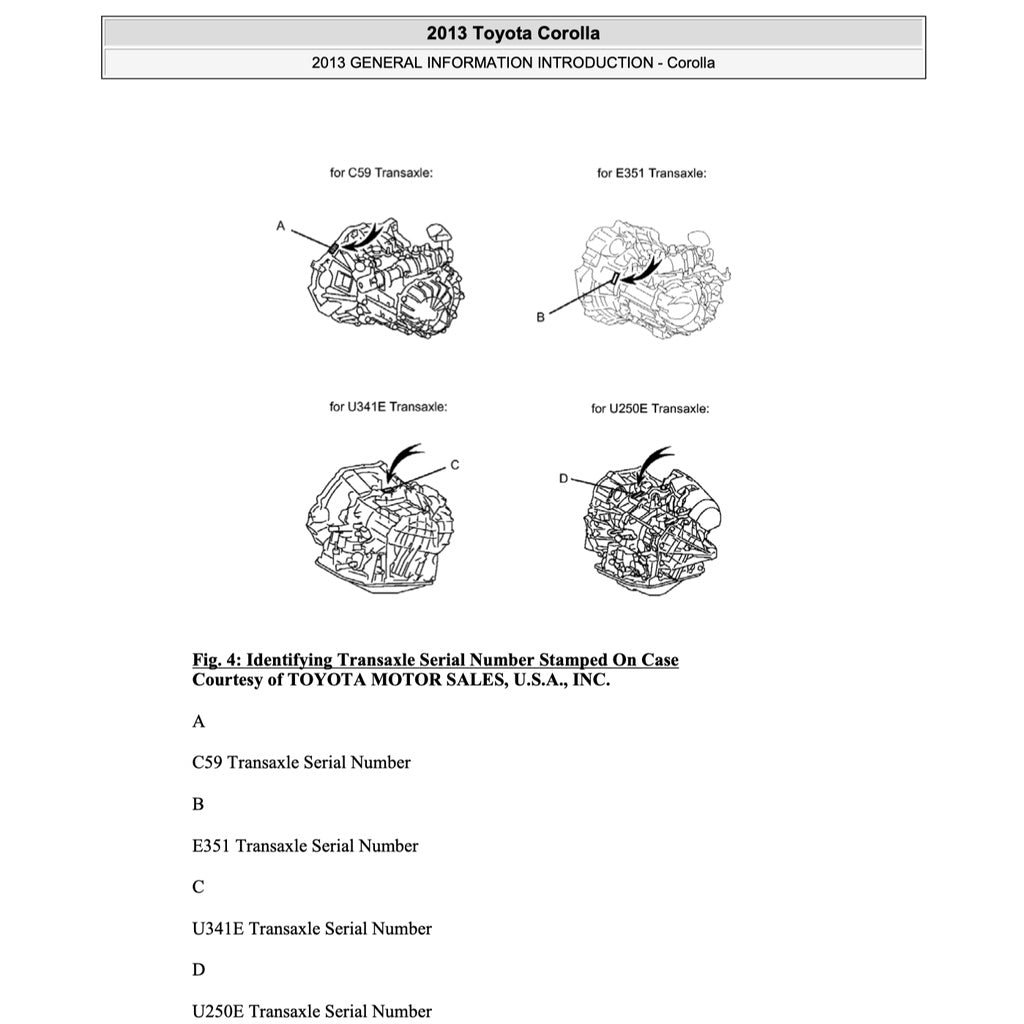 2013 Toyota Corolla

2013 GENERAL INFORMATION INTRODUCTION - Corolla

for C59 Transaxle:

A

for E351 Transaxle:

B

for U341E Transaxle:

C

for U250E Transaxle:

D

Fig. 4: Identifying Transaxle Serial Number Stamped On Case
Courtesy of TOYOTA MOTOR SALES, U.S.A., INC.

A

C59 Transaxle Serial Number

B

E351 Transaxle Serial Number

C

U341E Transaxle Serial Number

D

U250E Transaxle Serial Number