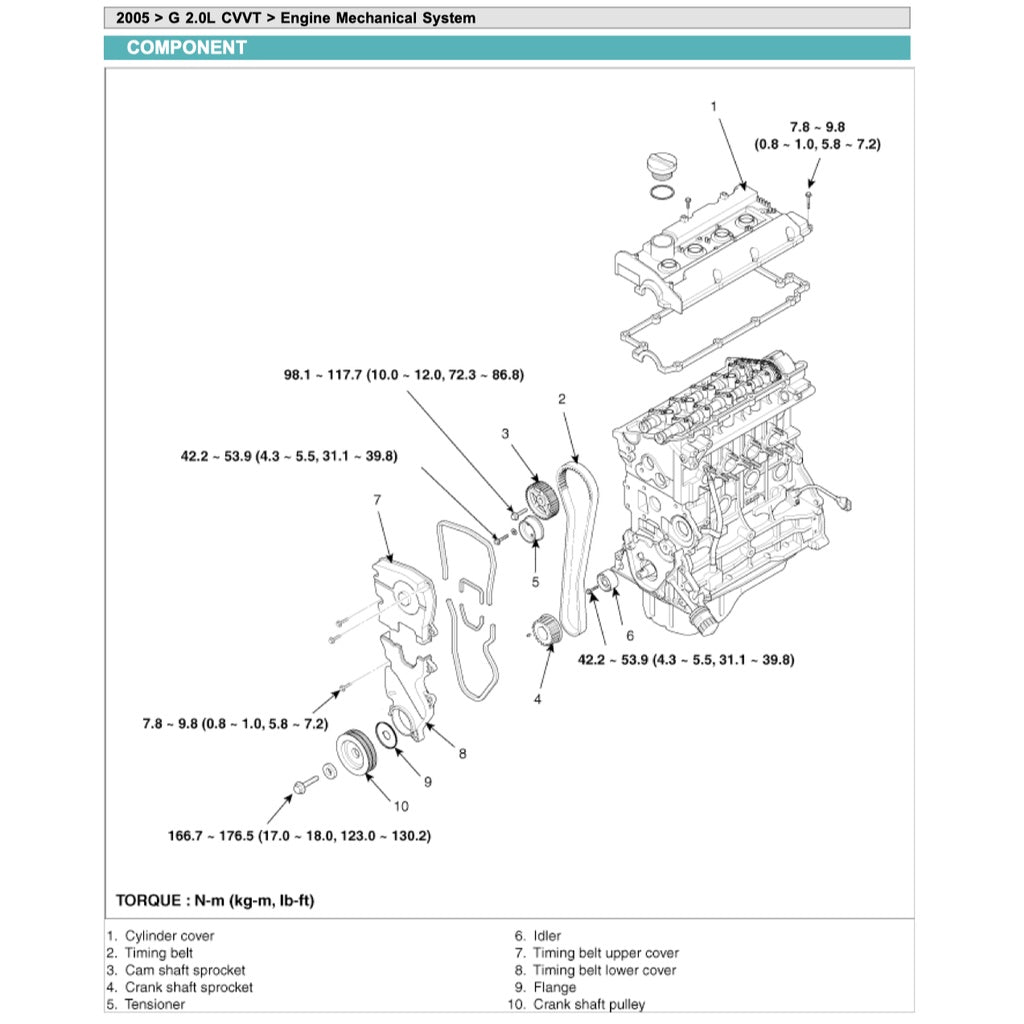 2005 > G 2.0L CVVT > Engine Mechanical System

COMPONENT

1

7.8 ~ 9.8
(0.8 ~ 1.0, 5.8 ~ 7.2)

98.1 ~ 117.7 (10.0 ~ 12.0, 72.3 ~ 86.8)

2

3

42.2 ~ 53.9 (4.3 ~ 5.5, 31.1 ~ 39.8)

7

5

6

42.2 ~ 53.9 (4.3 ~ 5.5, 31.1 ~ 39.8)

4

7.8 ~ 9.8 (0.8 ~ 1.0, 5.8 ~ 7.2)

8

9

10

166.7 ~ 176.5 (17.0 ~ 18.0, 123.0 ~ 130.2)

TORQUE : N-m (kg-m, lb-ft)

1. Cylinder cover
2. Timing belt
3. Cam shaft sprocket
4. Crank shaft sprocket
5. Tensioner

6. Idler
7. Timing belt upper cover
8. Timing belt lower cover
9. Flange
10. Crank shaft pulley