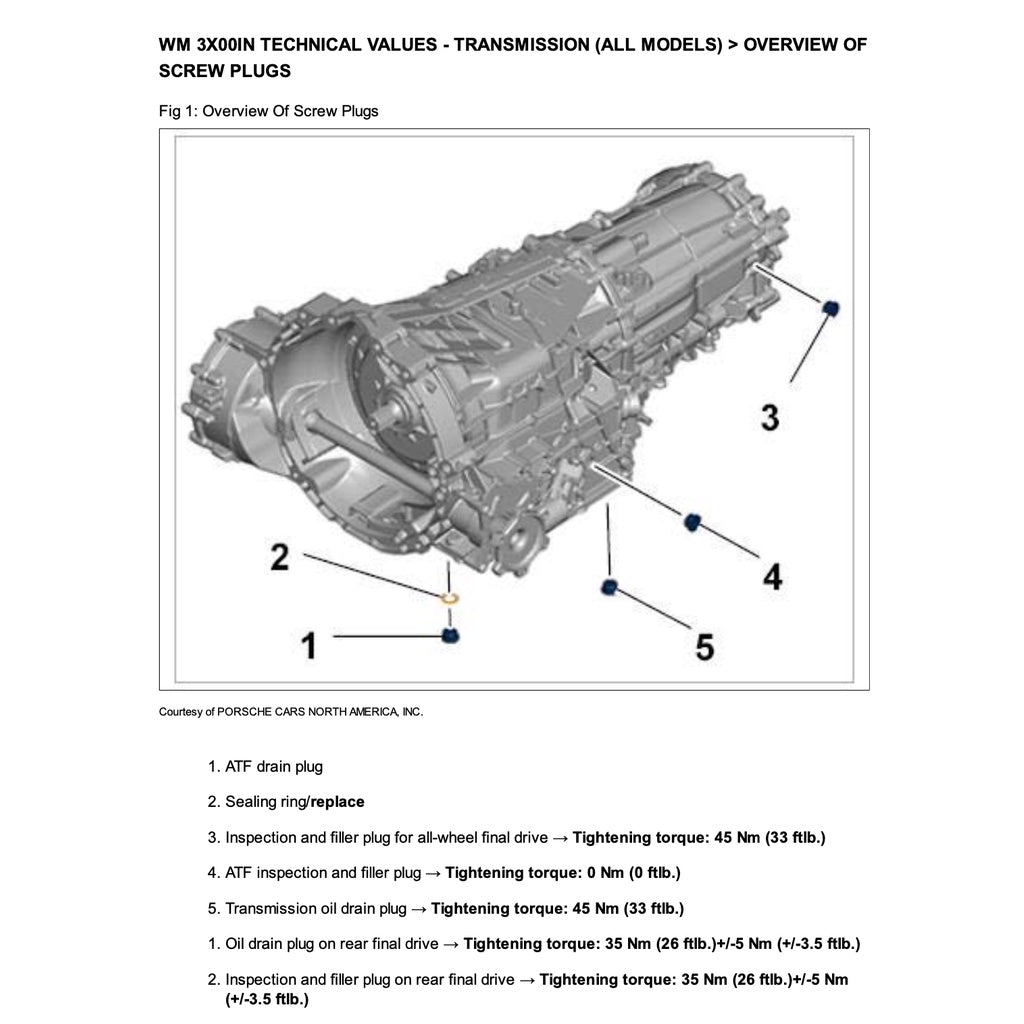 WM 3X00IN TECHNICAL VALUES - TRANSMISSION (ALL MODELS) > OVERVIEW OF SCREW PLUGS

Fig 1: Overview Of Screw Plugs

3

2

4

1

5

Courtesy of PORSCHE CARS NORTH AMERICA, INC.

1. ATF drain plug

2. Sealing ring/replace

3. Inspection and filler plug for all-wheel final drive → Tightening torque: 45 Nm (33 ftlb.)

4. ATF inspection and filler plug → Tightening torque: 0 Nm (0 ftlb.)

5. Transmission oil drain plug → Tightening torque: 45 Nm (33 ftlb.)

1. Oil drain plug on rear final drive → Tightening torque: 35 Nm (26 ftlb.)+/-5 Nm (+/-3.5 ftlb.)

2. Inspection and filler plug on rear final drive → Tightening torque: 35 Nm (26 ftlb.)+/-5 Nm (+/-3.5 ftlb.)