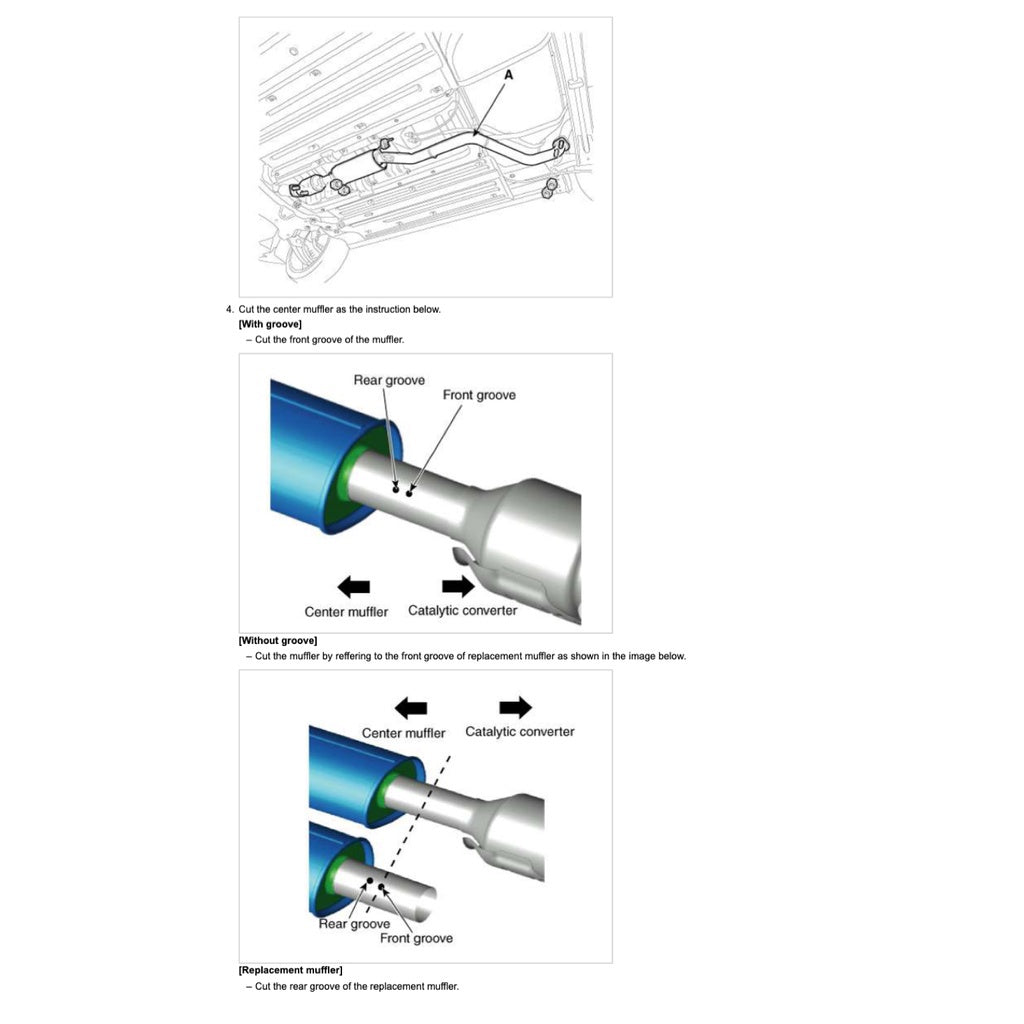 A

4. Cut the center muffler as the instruction below.

[With groove]

– Cut the front groove of the muffler.

Rear groove
Front groove
Center muffler
Catalytic converter

[Without groove]

– Cut the muffler by reffering to the front groove of replacement muffler as shown in the image below.

Center muffler
Catalytic converter
Rear groove
Front groove

[Replacement muffler]

– Cut the rear groove of the replacement muffler.