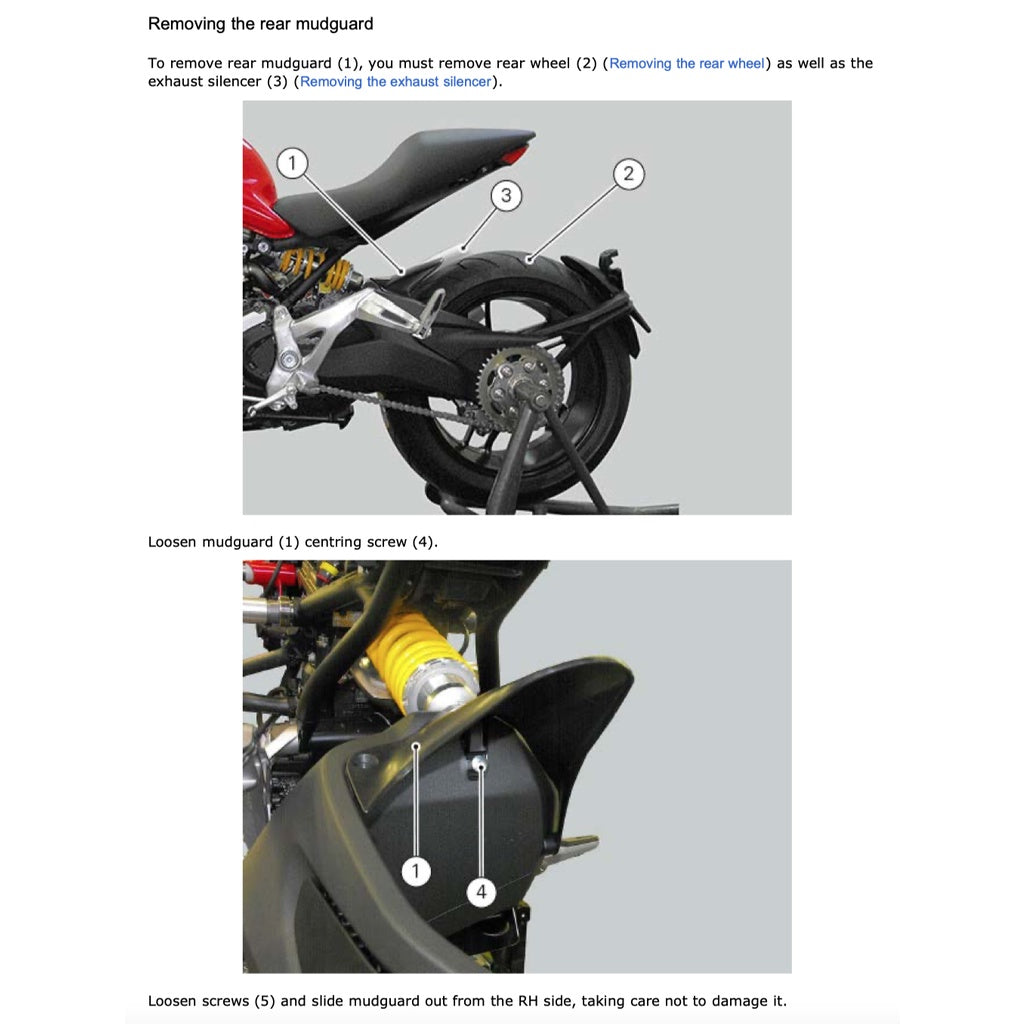 Removing the rear mudguard

To remove rear mudguard (1), you must remove rear wheel (2) (Removing the rear wheel) as well as the exhaust silencer (3) (Removing the exhaust silencer).

1
3
2

Loosen mudguard (1) centring screw (4).

1
4

Loosen screws (5) and slide mudguard out from the RH side, taking care not to damage it.