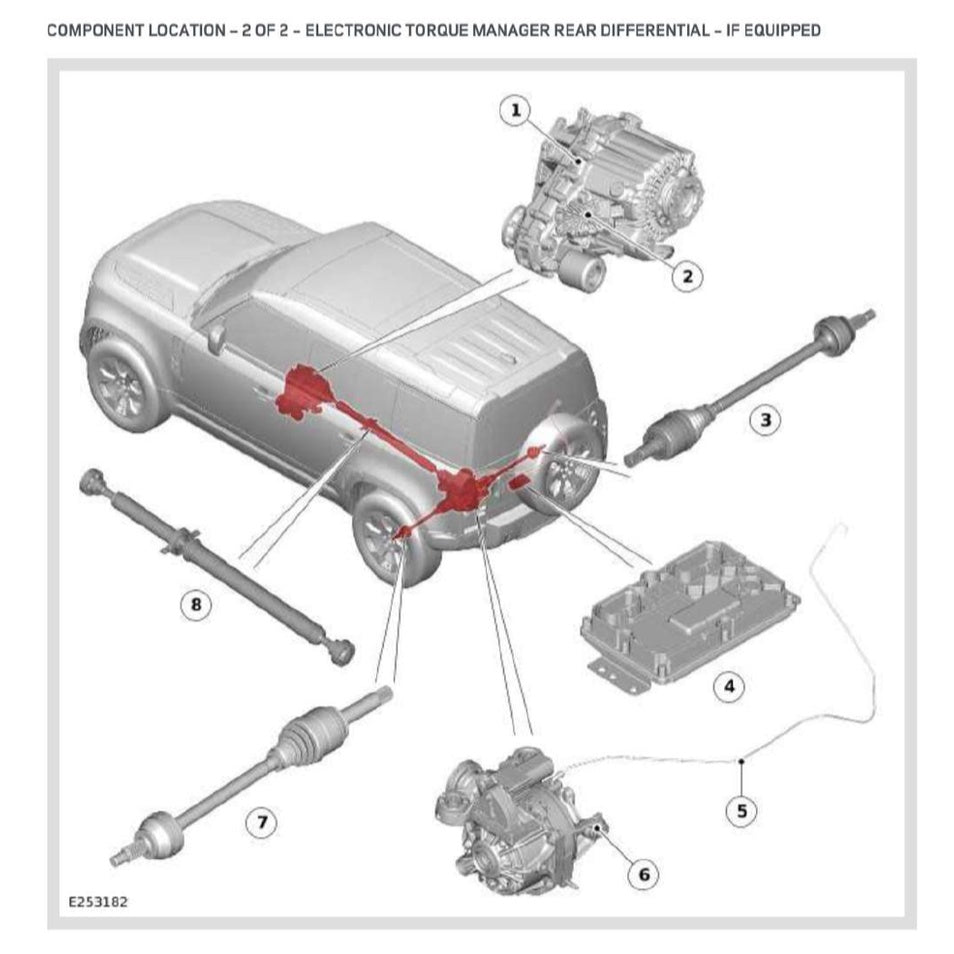 COMPONENT LOCATION – 2 OF 2 – ELECTRONIC TORQUE MANAGER REAR DIFFERENTIAL – IF EQUIPPED

1

2

3

8

4

7

5

6

E253182