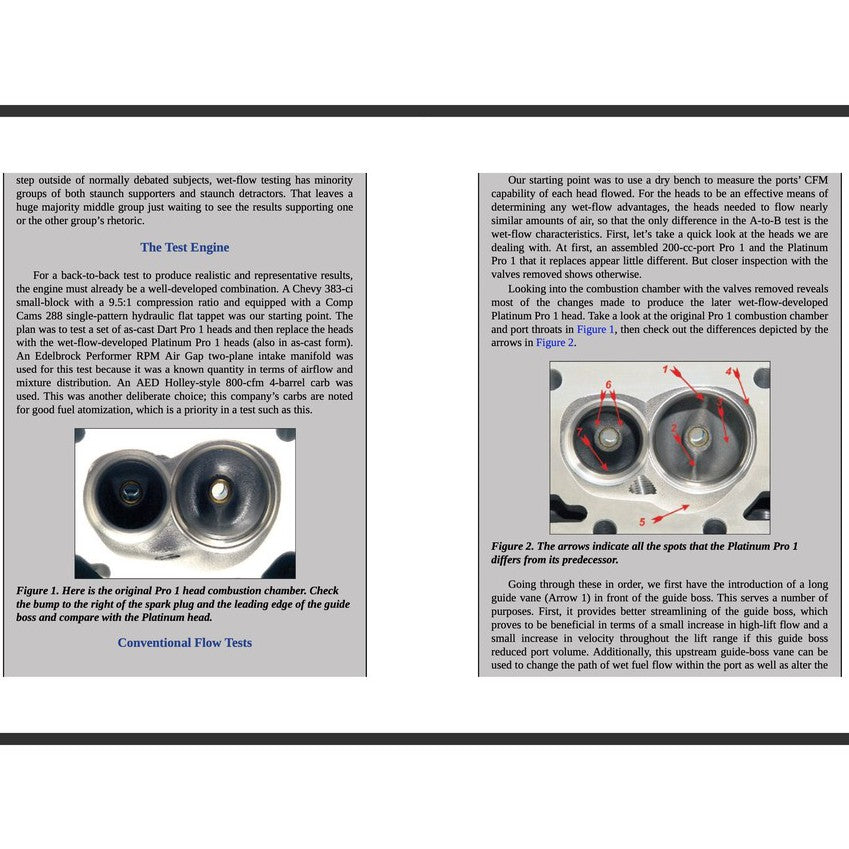 step outside of normally debated subjects, wet-flow testing has minority groups of both staunch supporters and staunch detractors. That leaves a huge majority middle group just waiting to see the results supporting one or the other group's rhetoric.

The Test Engine

For a back-to-back test to produce realistic and representative results, the engine must already be a well-developed combination. A Chevy 383-ci small-block with a 9.5:1 compression ratio and equipped with a Comp Cams 288 single-pattern hydraulic flat tappet was our starting point. The plan was to test a set of as-cast Dart Pro 1 heads and then replace the heads with the wet-flow-developed Platinum Pro 1 heads (also in as-cast form). An Edelbrock Performer RPM Air Gap two-plane intake manifold was used for this test because it was a known quantity in terms of airflow and mixture distribution. An AED Holley-style 800-cfm 4-barrel carb was used. This was another deliberate choice; this company's carbs are noted for good fuel atomization, which is a priority in a test such as this.

Figure 1. Here is the original Pro 1 head combustion chamber. Check the bump to the right of the spark plug and the leading edge of the guide boss and compare with the Platinum head.

Conventional Flow Tests

Our starting point was to use a dry bench to measure the ports' CFM capability of each head flowed. For the heads to be an effective means of determining any wet-flow advantages, the heads needed to flow nearly similar amounts of air, so that the only difference in the A-to-B test is the wet-flow characteristics. First, let's take a quick look at the heads we are dealing with. At first, an assembled 200-cc-port Pro 1 and the Platinum Pro 1 that it replaces appear little different. But closer inspection with the valves removed shows otherwise.

Looking into the combustion chamber with the valves removed reveals most of the changes made to produce the later wet-flow-developed Platinum Pro 1 head. Take a look at the original Pro 1 combustion chamber and port throats in Figure 1, then check out the differences depicted by the arrows in Figure 2.

1 4 6 3 7 2 5

Figure 2. The arrows indicate all the spots that the Platinum Pro 1 differs from its predecessor.

Going through these in order, we first have the introduction of a long guide vane (Arrow 1) in front of the guide boss. This serves a number of purposes. First, it provides better streamlining of the guide boss, which proves to be beneficial in terms of a small increase in high-lift flow and a small increase in velocity throughout the lift range if this guide boss reduced port volume. Additionally, this upstream guide-boss vane can be used to change the path of wet fuel flow within the port as well as alter the