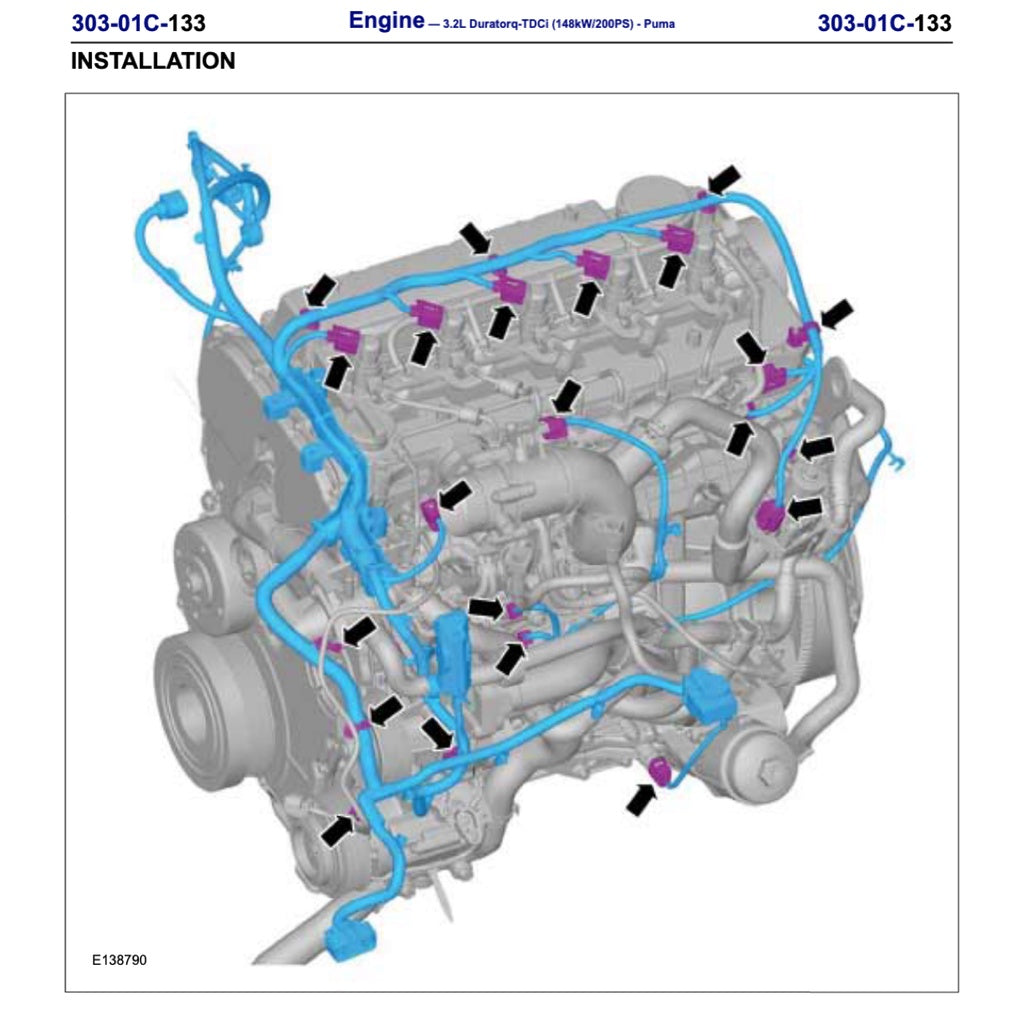 303-01C-133 Engine — 3.2L Duratorq-TDCi (148kW/200PS) - Puma 303-01C-133

INSTALLATION

E138790