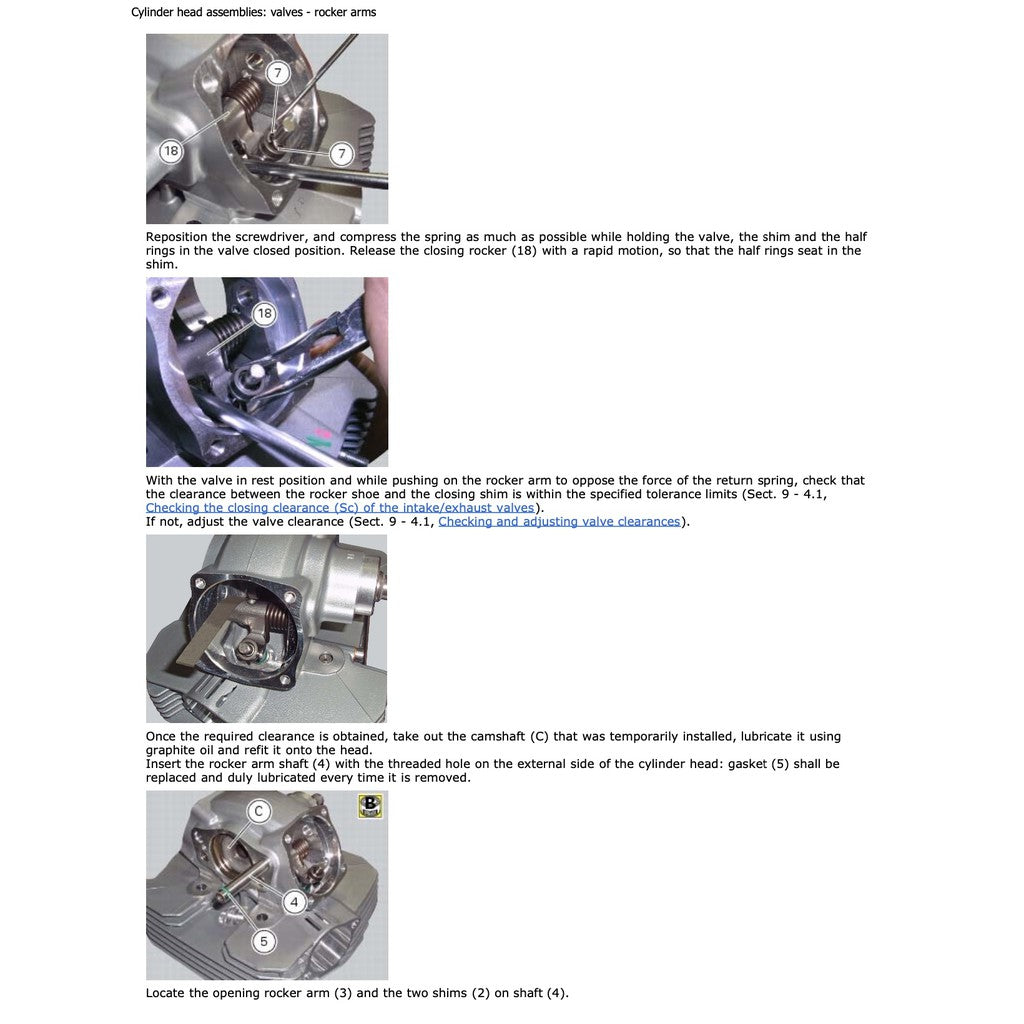 Cylinder head assemblies: valves - rocker arms

7

18

7

Reposition the screwdriver, and compress the spring as much as possible while holding the valve, the shim and the half rings in the valve closed position. Release the closing rocker (18) with a rapid motion, so that the half rings seat in the shim.

18

With the valve in rest position and while pushing on the rocker arm to oppose the force of the return spring, check that the clearance between the rocker shoe and the closing shim is within the specified tolerance limits (Sect. 9 - 4.1, Checking the closing clearance (Sc) of the intake/exhaust valves).
If not, adjust the valve clearance (Sect. 9 - 4.1, Checking and adjusting valve clearances).

Once the required clearance is obtained, take out the camshaft (C) that was temporarily installed, lubricate it using graphite oil and refit it onto the head.
Insert the rocker arm shaft (4) with the threaded hole on the external side of the cylinder head: gasket (5) shall be replaced and duly lubricated every time it is removed.

C

B

4

5

Locate the opening rocker arm (3) and the two shims (2) on shaft (4).