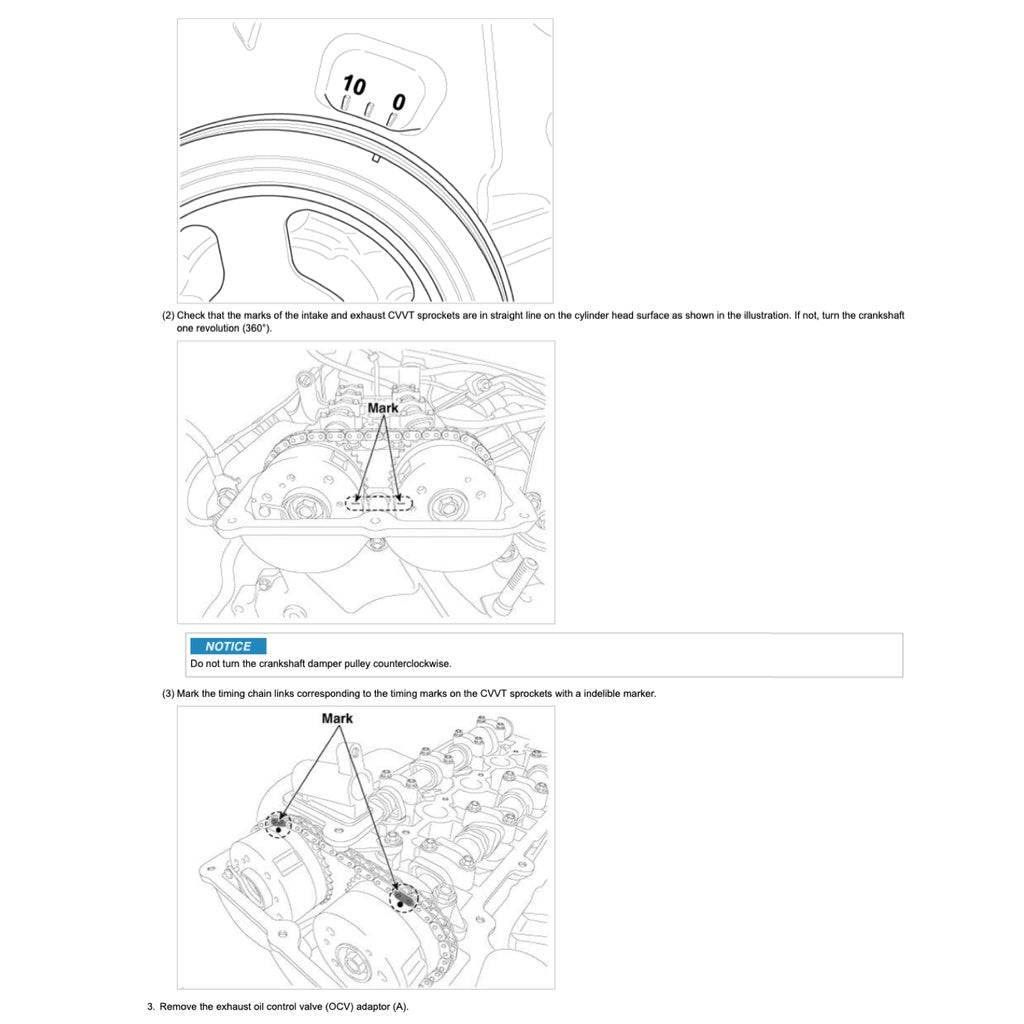 10 0

(2) Check that the marks of the intake and exhaust CVVT sprockets are in straight line on the cylinder head surface as shown in the illustration. If not, turn the crankshaft one revolution (360°).

Mark

NOTICE

Do not turn the crankshaft damper pulley counterclockwise.

(3) Mark the timing chain links corresponding to the timing marks on the CVVT sprockets with a indelible marker.

Mark

3. Remove the exhaust oil control valve (OCV) adaptor (A).