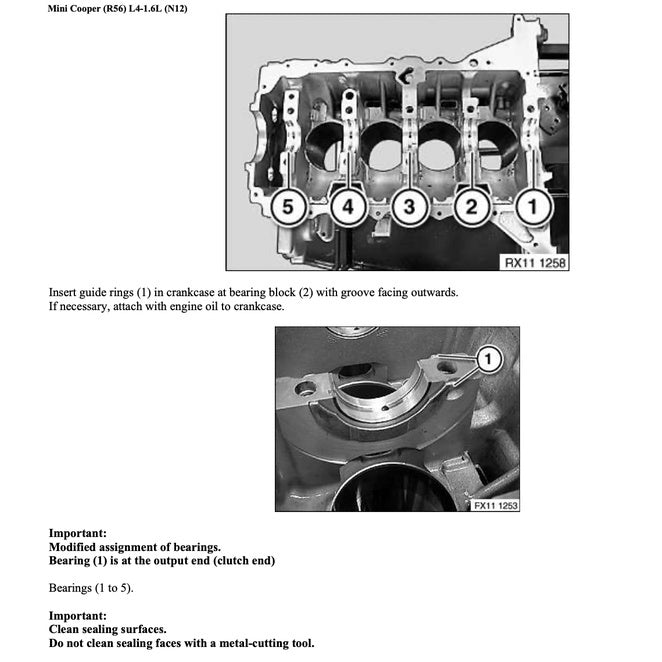 Mini Cooper (R56) L4-1.6L (N12)

5 4 3 2 1

RX11 1258

Insert guide rings (1) in crankcase at bearing block (2) with groove facing outwards. If necessary, attach with engine oil to crankcase.

1

FX11 1253

Important:
Modified assignment of bearings.
Bearing (1) is at the output end (clutch end)

Bearings (1 to 5).

Important:
Clean sealing surfaces.
Do not clean sealing faces with a metal-cutting tool.