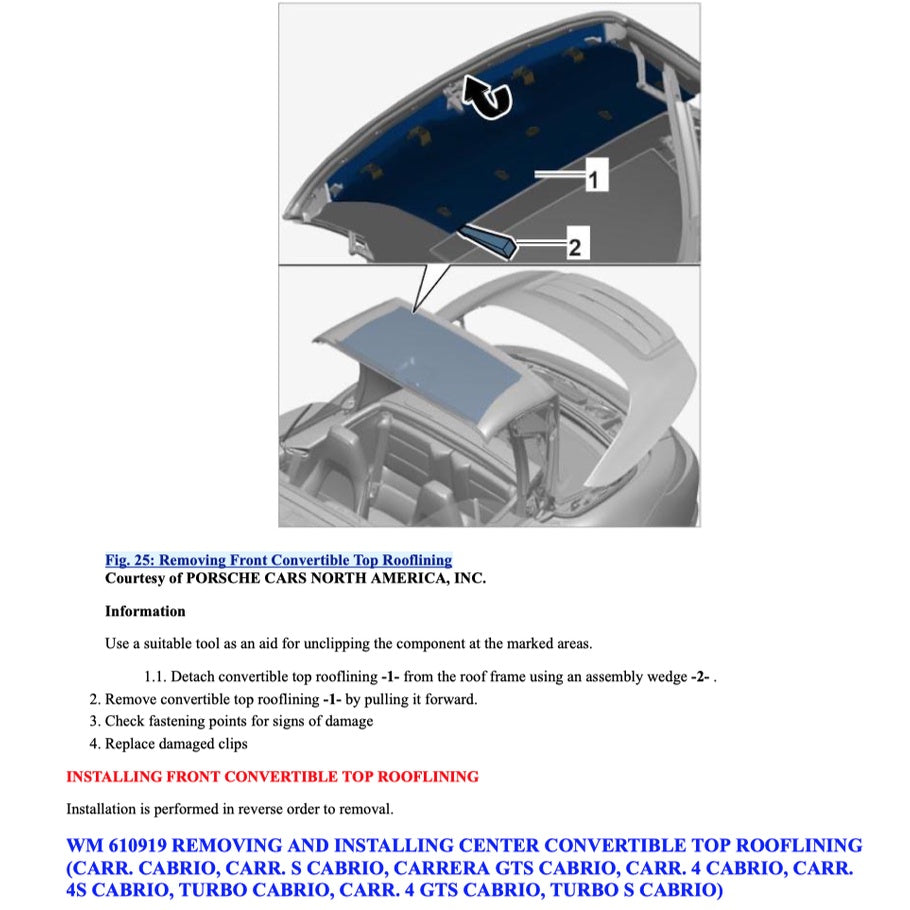 1

2

Fig. 25: Removing Front Convertible Top Rooflining
Courtesy of PORSCHE CARS NORTH AMERICA, INC.

Information

Use a suitable tool as an aid for unclipping the component at the marked areas.

1.1. Detach convertible top rooflining -1- from the roof frame using an assembly wedge -2- .
2. Remove convertible top rooflining -1- by pulling it forward.
3. Check fastening points for signs of damage
4. Replace damaged clips

INSTALLING FRONT CONVERTIBLE TOP ROOFLINING

Installation is performed in reverse order to removal.

WM 610919 REMOVING AND INSTALLING CENTER CONVERTIBLE TOP ROOFLINING (CARR. CABRIO, CARR. S CABRIO, CARRERA GTS CABRIO, CARR. 4 CABRIO, CARR. 4S CABRIO, TURBO CABRIO, CARR. 4 GTS CABRIO, TURBO S CABRIO)