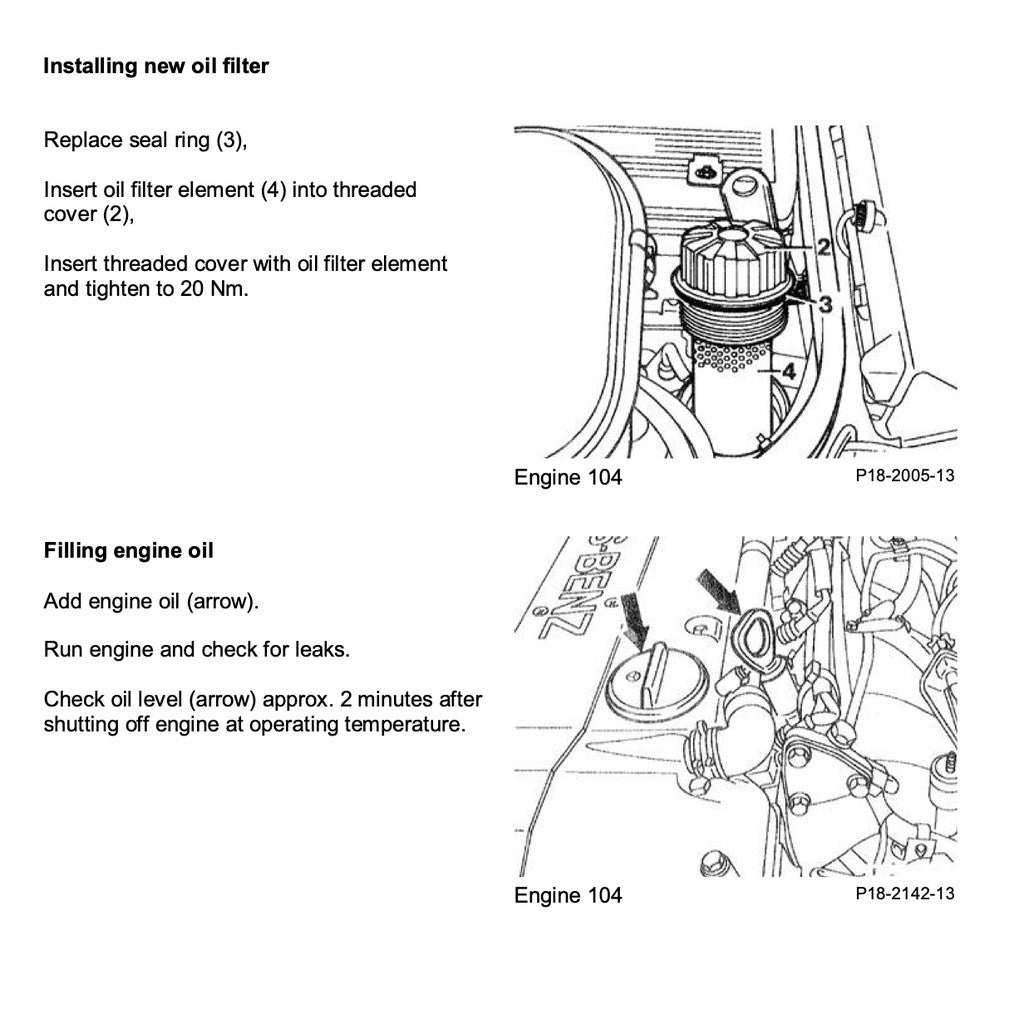 Installing new oil filter

Replace seal ring (3),

Insert oil filter element (4) into threaded cover (2),

Insert threaded cover with oil filter element and tighten to 20 Nm.

2
3
4

Engine 104

P18-2005-13

Filling engine oil

Add engine oil (arrow).

Run engine and check for leaks.

Check oil level (arrow) approx. 2 minutes after shutting off engine at operating temperature.

S-BENZ

Engine 104

P18-2142-13