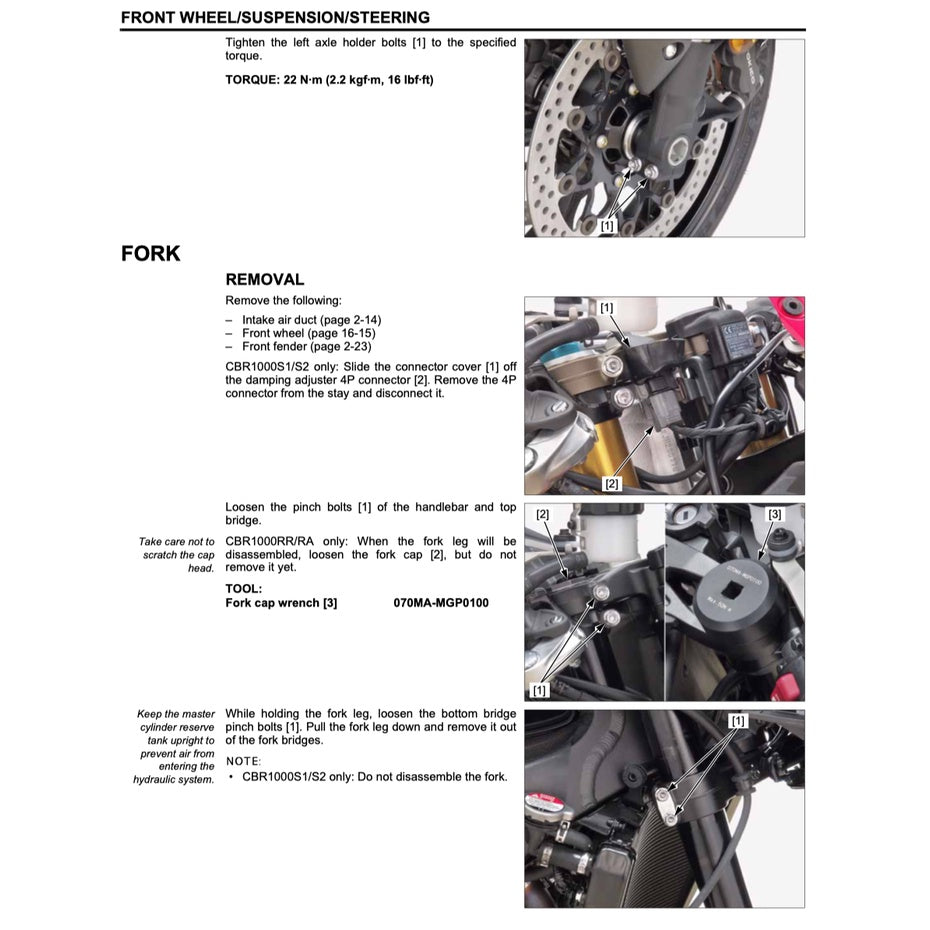 FRONT WHEEL/SUSPENSION/STEERING

Tighten the left axle holder bolts [1] to the specified torque.

TORQUE: 22 N·m (2.2 kgf·m, 16 lbf·ft)

[1]

FORK

REMOVAL

Remove the following:

– Intake air duct (page 2-14)
– Front wheel (page 16-15)
– Front fender (page 2-23)

CBR1000S1/S2 only: Slide the connector cover [1] off the damping adjuster 4P connector [2]. Remove the 4P connector from the stay and disconnect it.

[1]

[2]

Loosen the pinch bolts [1] of the handlebar and top bridge.

Take care not to scratch the cap head.

CBR1000RR/RA only: When the fork leg will be disassembled, loosen the fork cap [2], but do not remove it yet.

TOOL:
Fork cap wrench [3] 070MA-MGP0100

[2]

[3]

[1]

Keep the master cylinder reserve tank upright to prevent air from entering the hydraulic system.

While holding the fork leg, loosen the bottom bridge pinch bolts [1]. Pull the fork leg down and remove it out of the fork bridges.

NOTE:
• CBR1000S1/S2 only: Do not disassemble the fork.

[1]