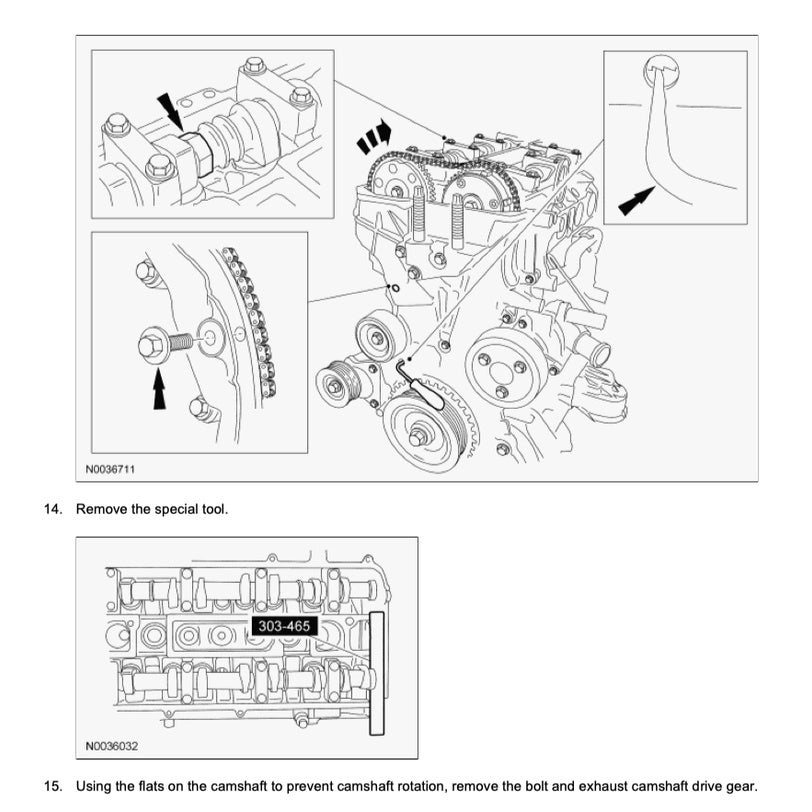 N0036711

14. Remove the special tool.

303-465

N0036032

15. Using the flats on the camshaft to prevent camshaft rotation, remove the bolt and exhaust camshaft drive gear.