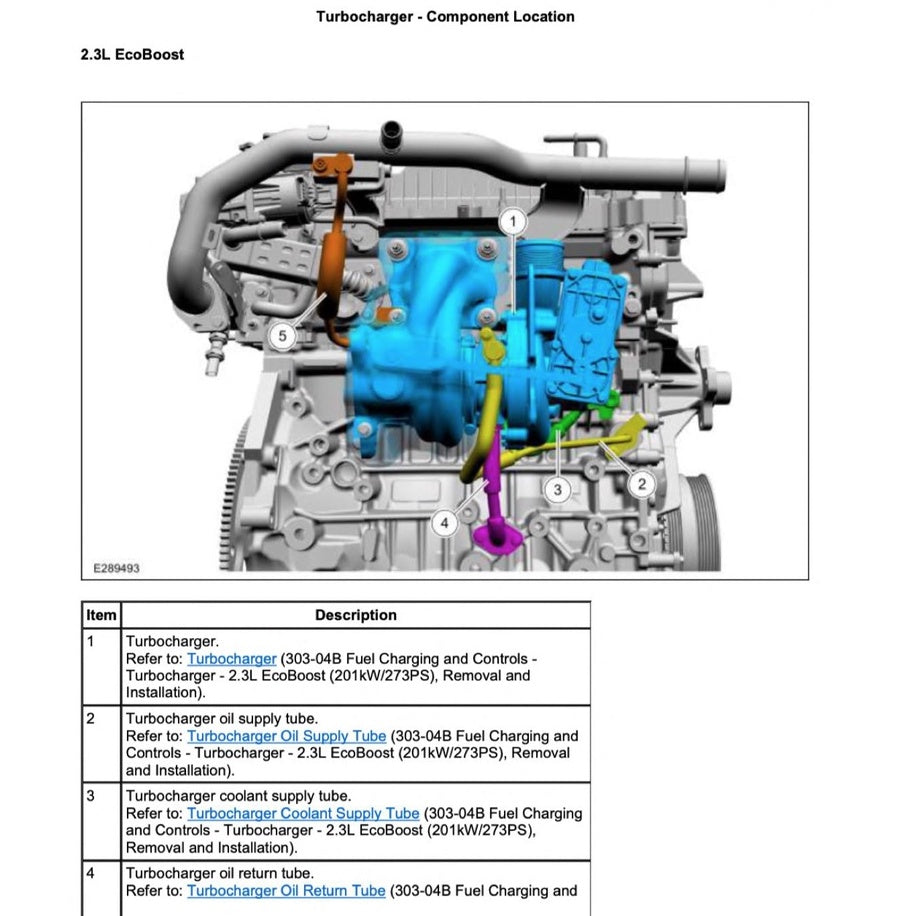 Turbocharger - Component Location

2.3L EcoBoost

1
5
3
2
4
E289493

| Item | Description |
|---|---|
| 1 | Turbocharger. Refer to: Turbocharger (303-04B Fuel Charging and Controls - Turbocharger - 2.3L EcoBoost (201kW/273PS), Removal and Installation). |
| 2 | Turbocharger oil supply tube. Refer to: Turbocharger Oil Supply Tube (303-04B Fuel Charging and Controls - Turbocharger - 2.3L EcoBoost (201kW/273PS), Removal and Installation). |
| 3 | Turbocharger coolant supply tube. Refer to: Turbocharger Coolant Supply Tube (303-04B Fuel Charging and Controls - Turbocharger - 2.3L EcoBoost (201kW/273PS), Removal and Installation). |
| 4 | Turbocharger oil return tube. Refer to: Turbocharger Oil Return Tube (303-04B Fuel Charging and |