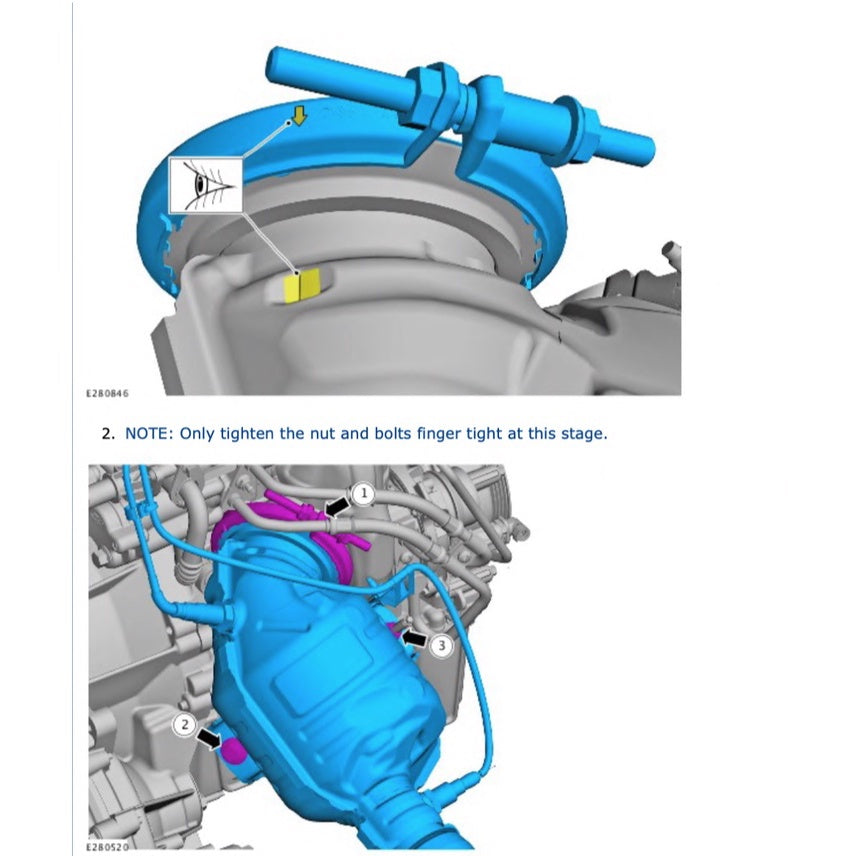 E280846

2. NOTE: Only tighten the nut and bolts finger tight at this stage.

1

3

2

E280520