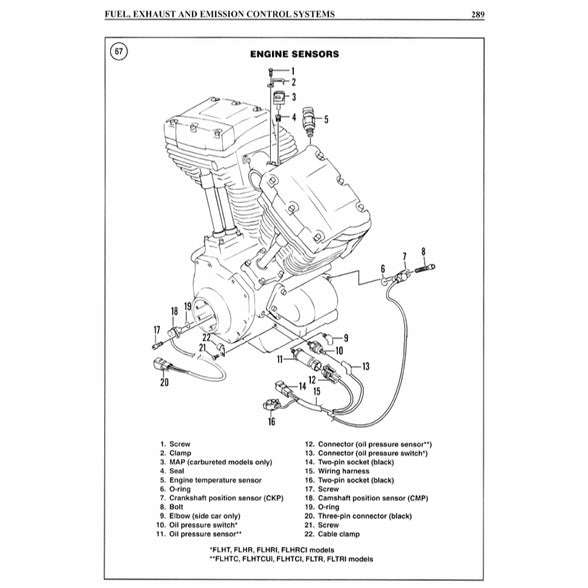 FUEL, EXHAUST AND EMISSION CONTROL SYSTEMS 289

67

ENGINE SENSORS

1
2
3
4
5
6
7
8
9
10
11
12
13
14
15
16
17
18
19
20
21
22

1. Screw
2. Clamp
3. MAP (carbureted models only)
4. Seal
5. Engine temperature sensor
6. O-ring
7. Crankshaft position sensor (CKP)
8. Bolt
9. Elbow (side car only)
10. Oil pressure switch*
11. Oil pressure sensor**

12. Connector (oil pressure sensor**)
13. Connector (oil pressure switch*)
14. Two-pin socket (black)
15. Wiring harness
16. Two-pin socket (black)
17. Screw
18. Camshaft position sensor (CMP)
19. O-ring
20. Three-pin connector (black)
21. Screw
22. Cable clamp

*FLHT, FLHR, FLHRI, FLHRCI models
**FLHTC, FLHTCUI, FLHTCI, FLTR, FLTRI models