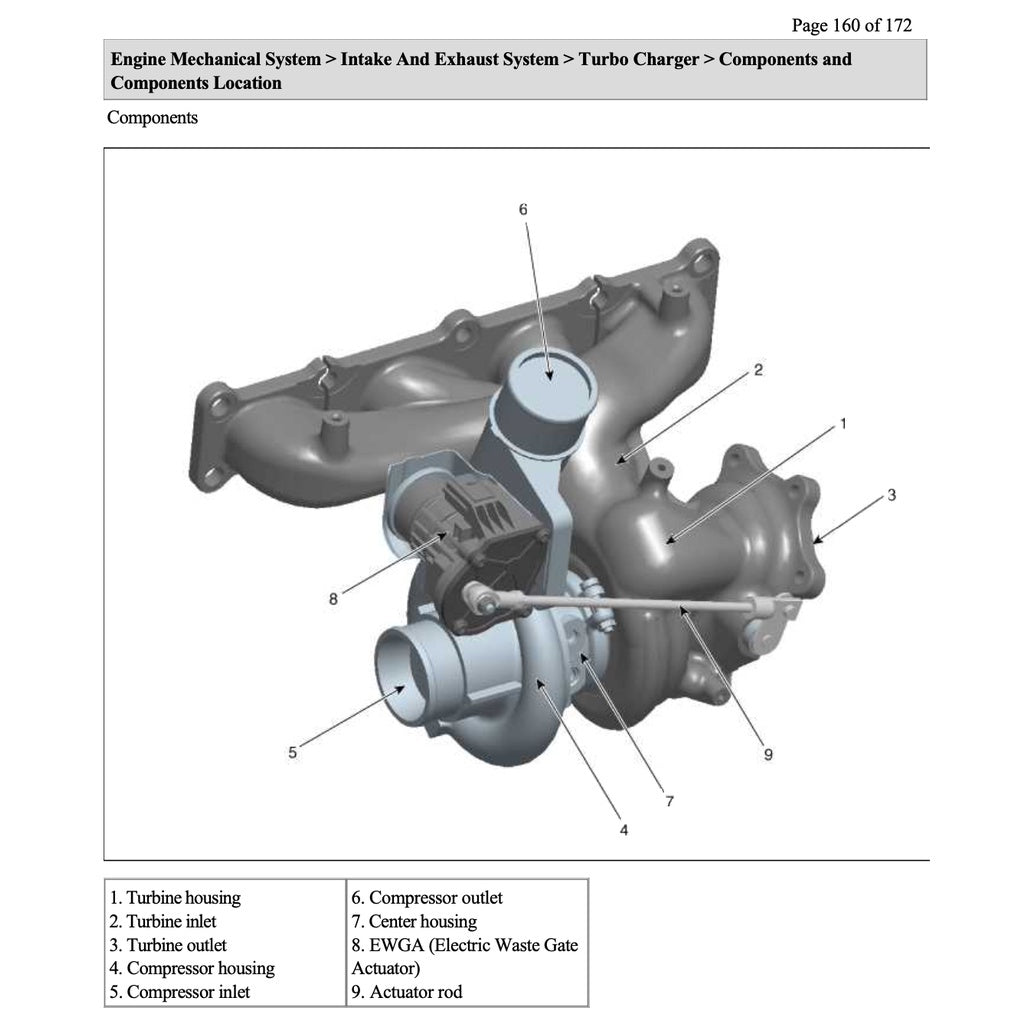 Page 160 of 172

Engine Mechanical System > Intake And Exhaust System > Turbo Charger > Components and Components Location

Components

6

2

1

3

8

5

9

7

4

| 1. Turbine housing<br>2. Turbine inlet<br>3. Turbine outlet<br>4. Compressor housing<br>5. Compressor inlet | 6. Compressor outlet<br>7. Center housing<br>8. EWGA (Electric Waste Gate Actuator)<br>9. Actuator rod |
|---|---|