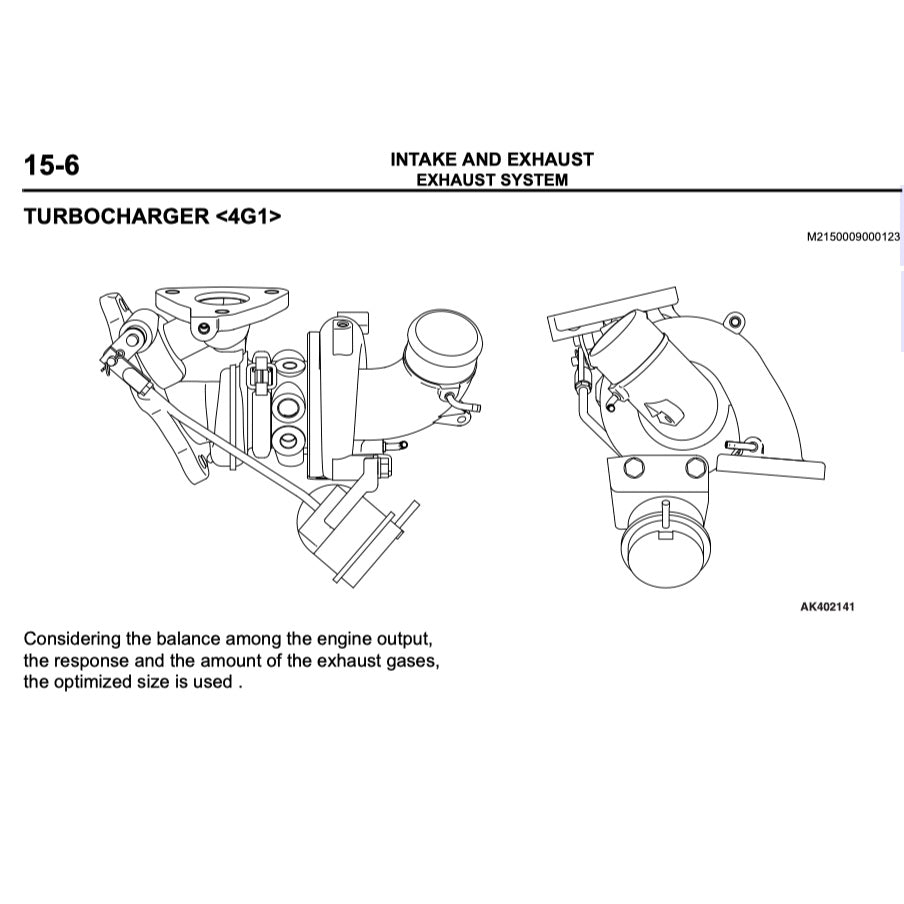 15-6

INTAKE AND EXHAUST
EXHAUST SYSTEM

TURBOCHARGER <4G1>

M2150009000123

AK402141

Considering the balance among the engine output, the response and the amount of the exhaust gases, the optimized size is used .